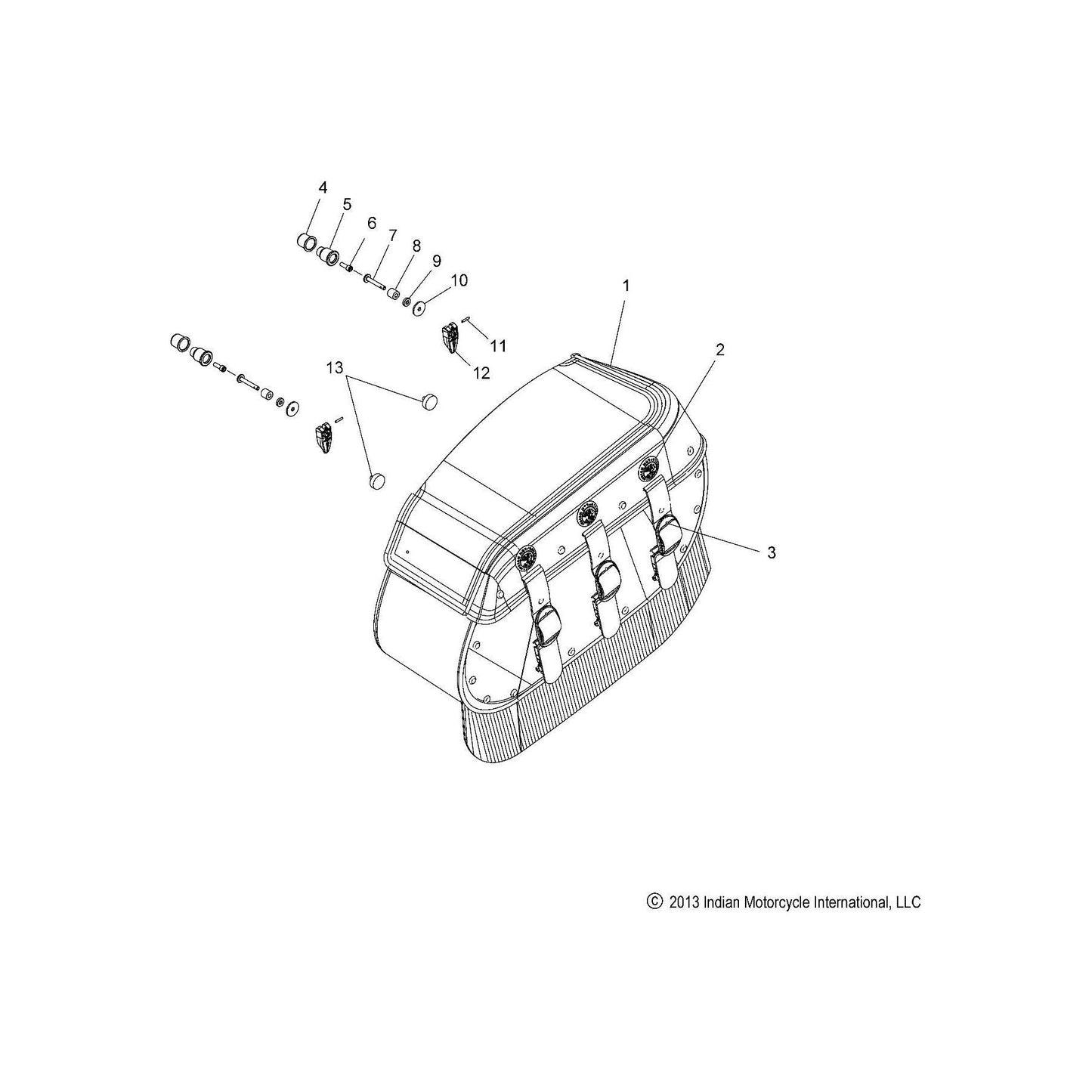 4
5
6
7
8
9
10
1
2
11
12
13
3

© 2013 Indian Motorcycle International, LLC