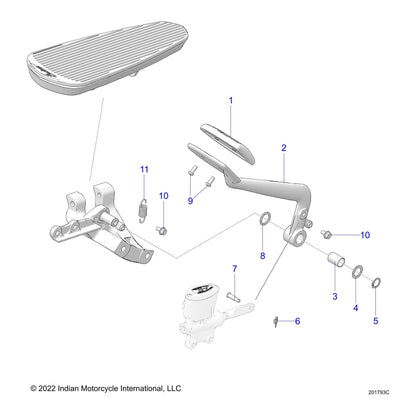 1

2

11

10

9

10

8

7

3

4

5

6

© 2022 Indian Motorcycle International, LLC

201793C