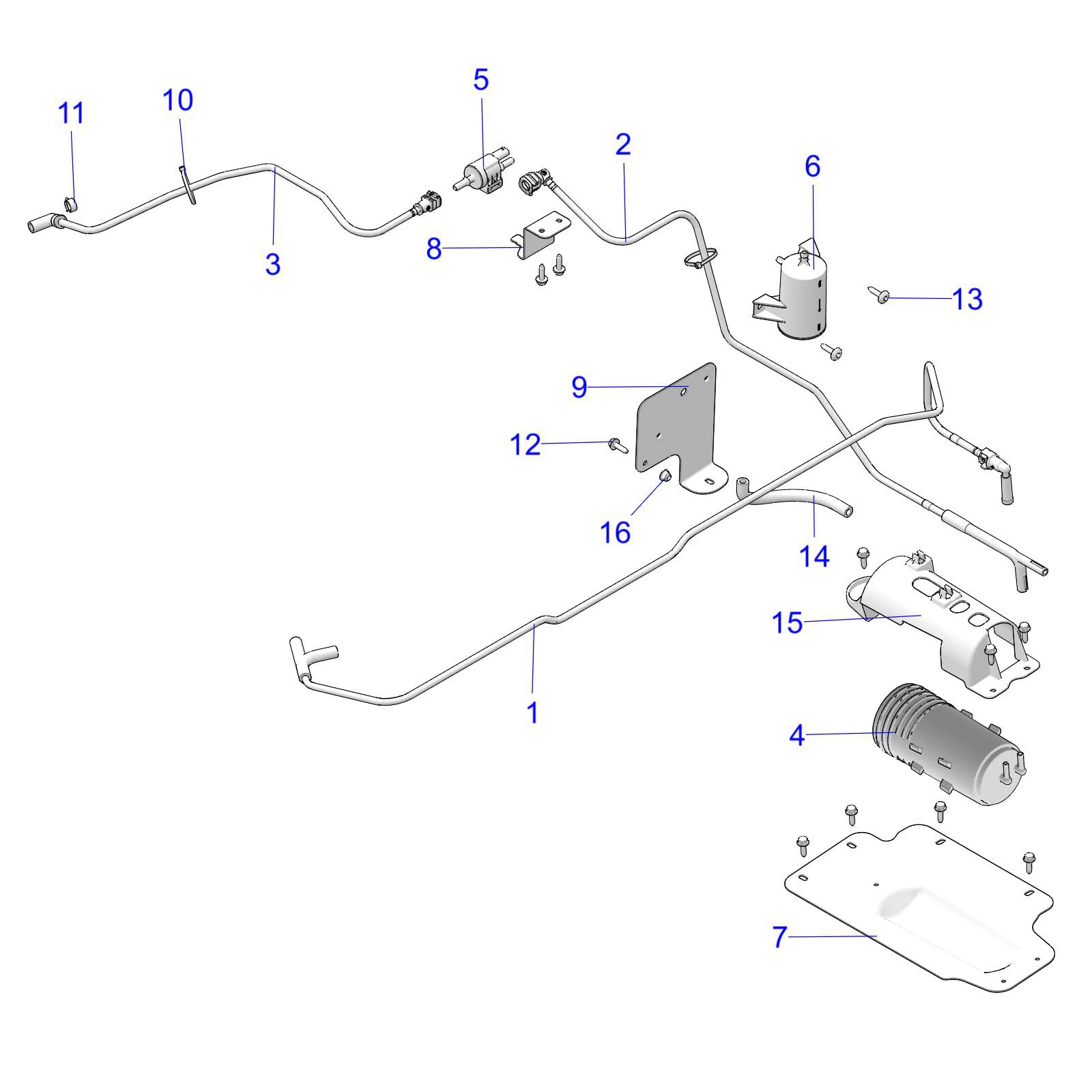 11
10
5
2
6
3
8
13
9
12
16
14
15
1
4
7