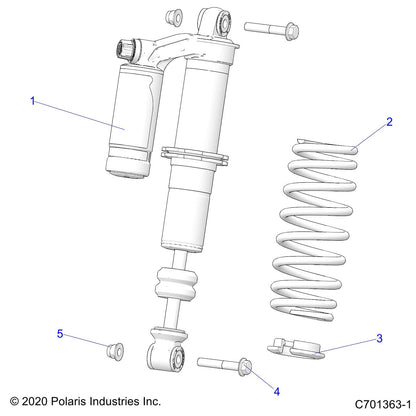 1

2

5

3

4

© 2020 Polaris Industries Inc.

C701363-1