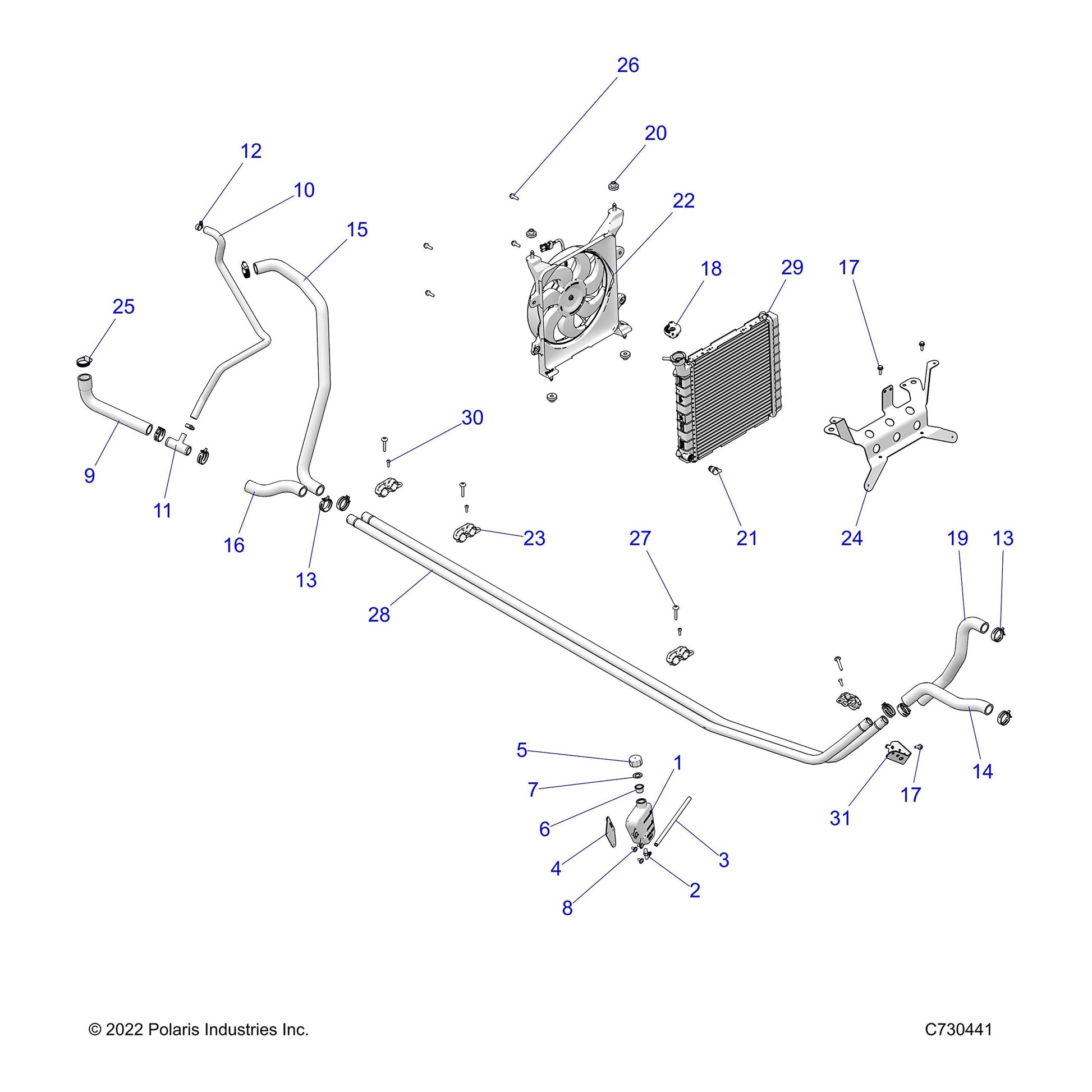 26
20
12
10
22
15
18
29
17
25
30
9
11
16
13
23
27
21
24
19
13
28
5
1
7
6
4
3
8
2
31
17
14

© 2022 Polaris Industries Inc.
C730441