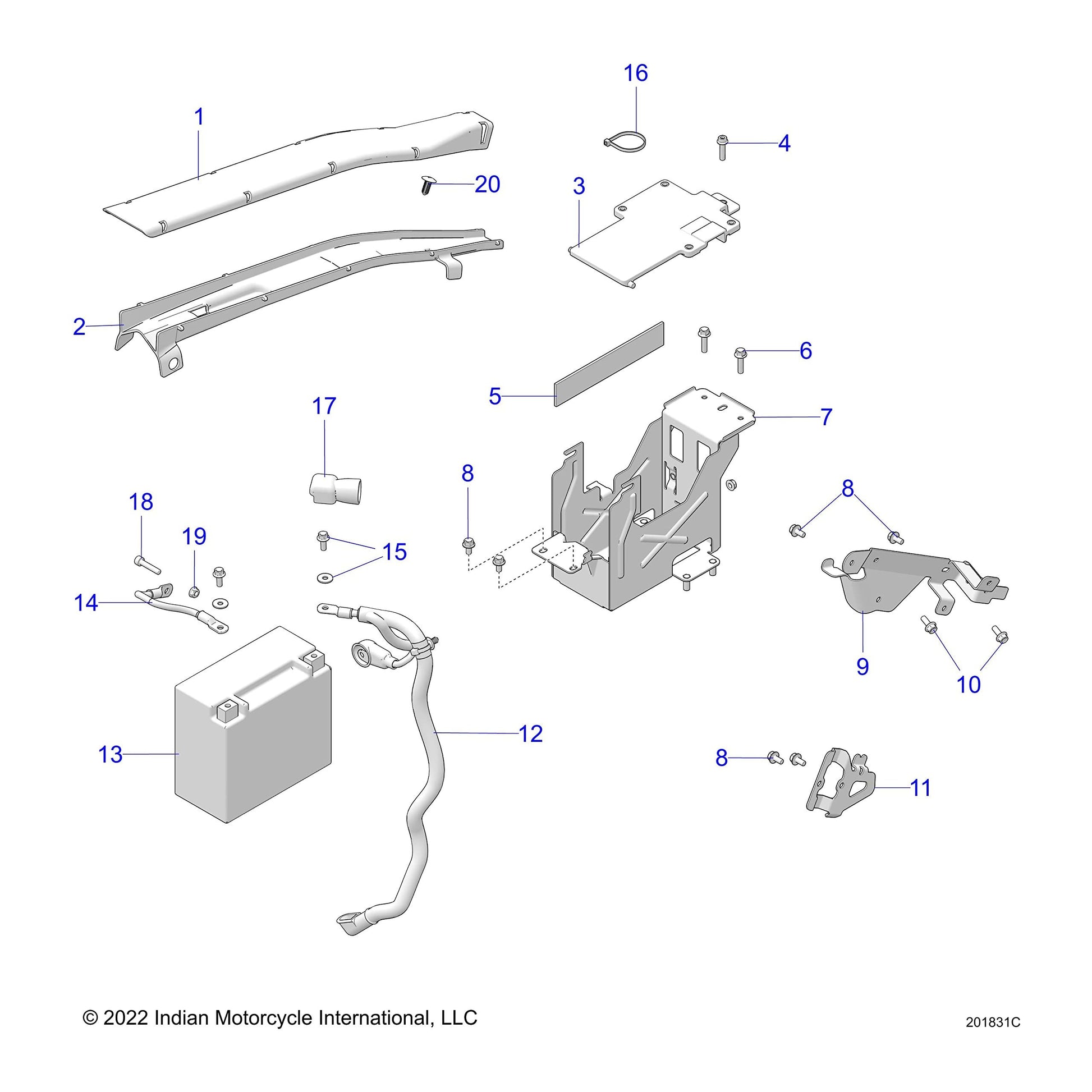 16

1

4

20

3

2

6

5

17

7

8

8

18

19

15

14

9

10

12

13

8

11

© 2022 Indian Motorcycle International, LLC

201831C