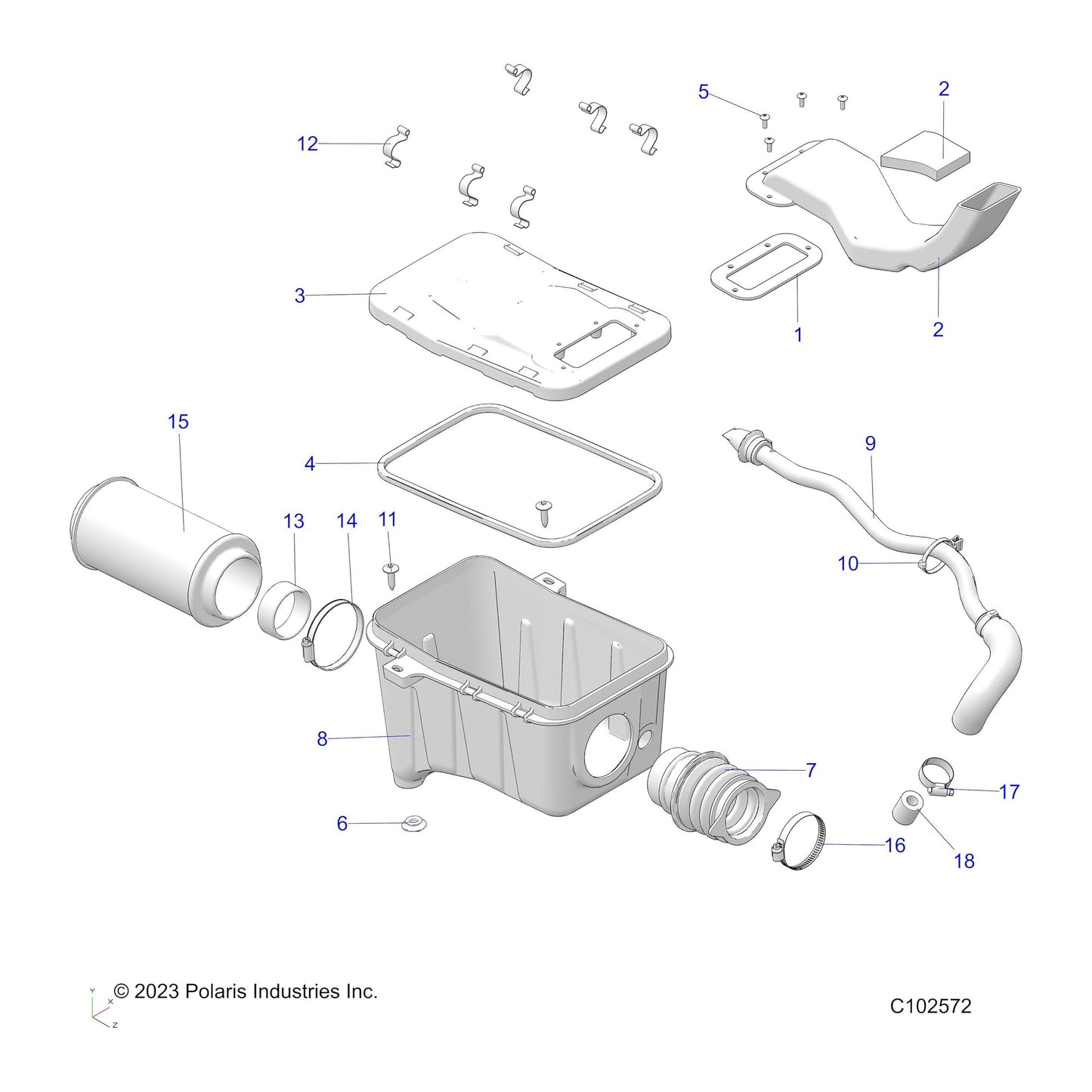 5
2
12
3
1
2
15
4
9
13
14
11
10
8
7
17
6
16
18
Y
X
Z
© 2023 Polaris Industries Inc.
C102572