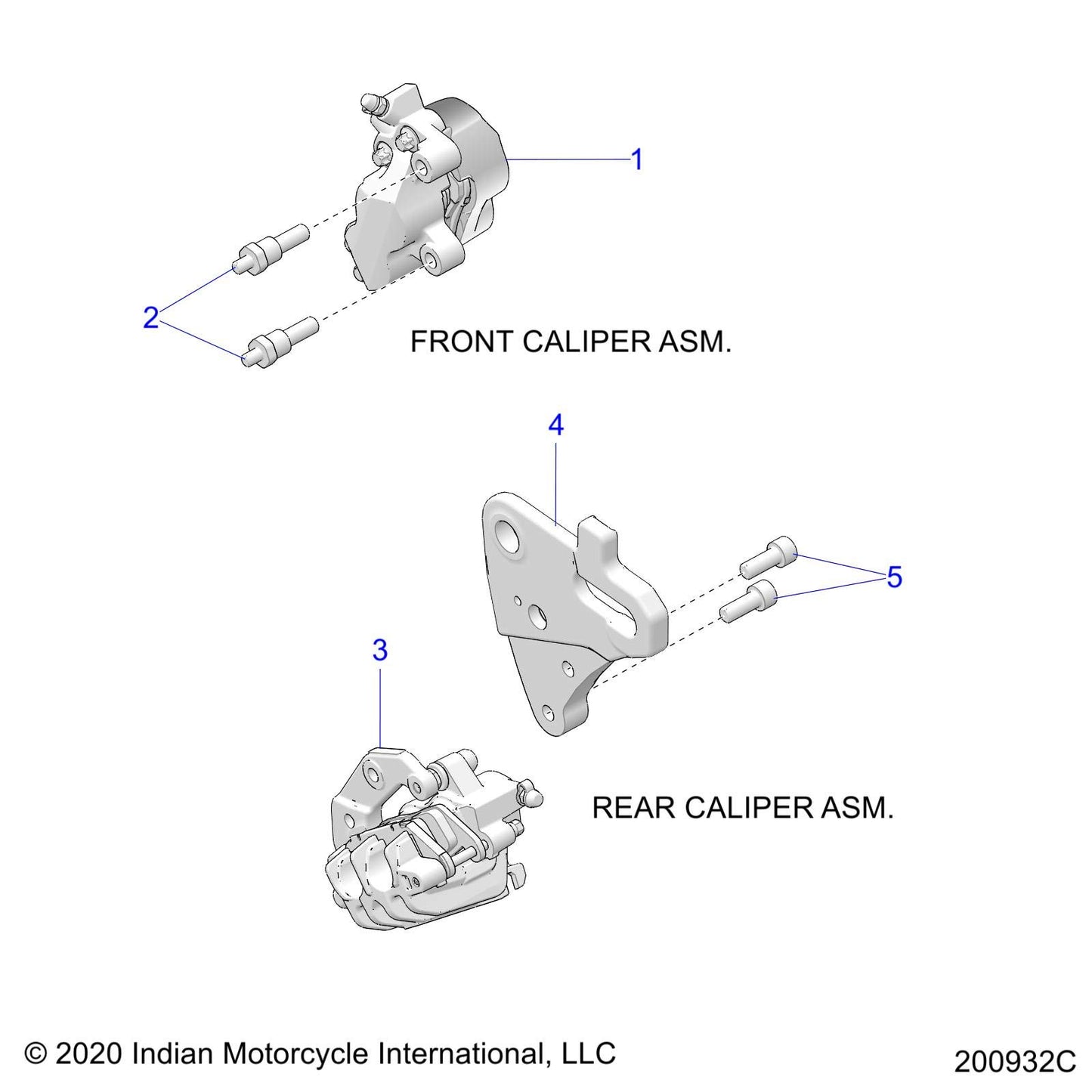 1

2

FRONT CALIPER ASM.

4

5

3

REAR CALIPER ASM.

© 2020 Indian Motorcycle International, LLC

200932C