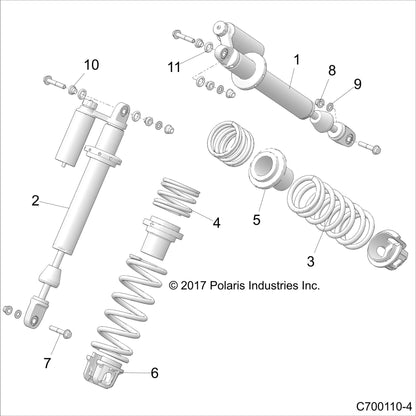 10

11

1

8

9

2

4

5

3

© 2017 Polaris Industries Inc.

7

6

C700110-4