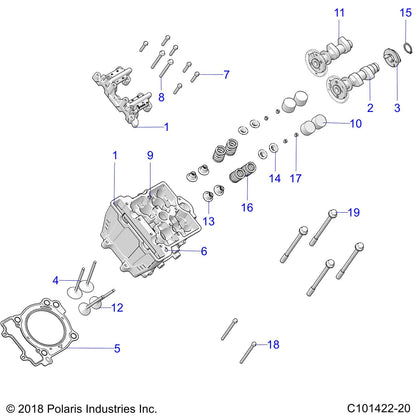 11
15
7
8
2
3
1
10
1
9
14
17
16
13
19
6
4
12
5
18
© 2018 Polaris Industries Inc.
C101422-20