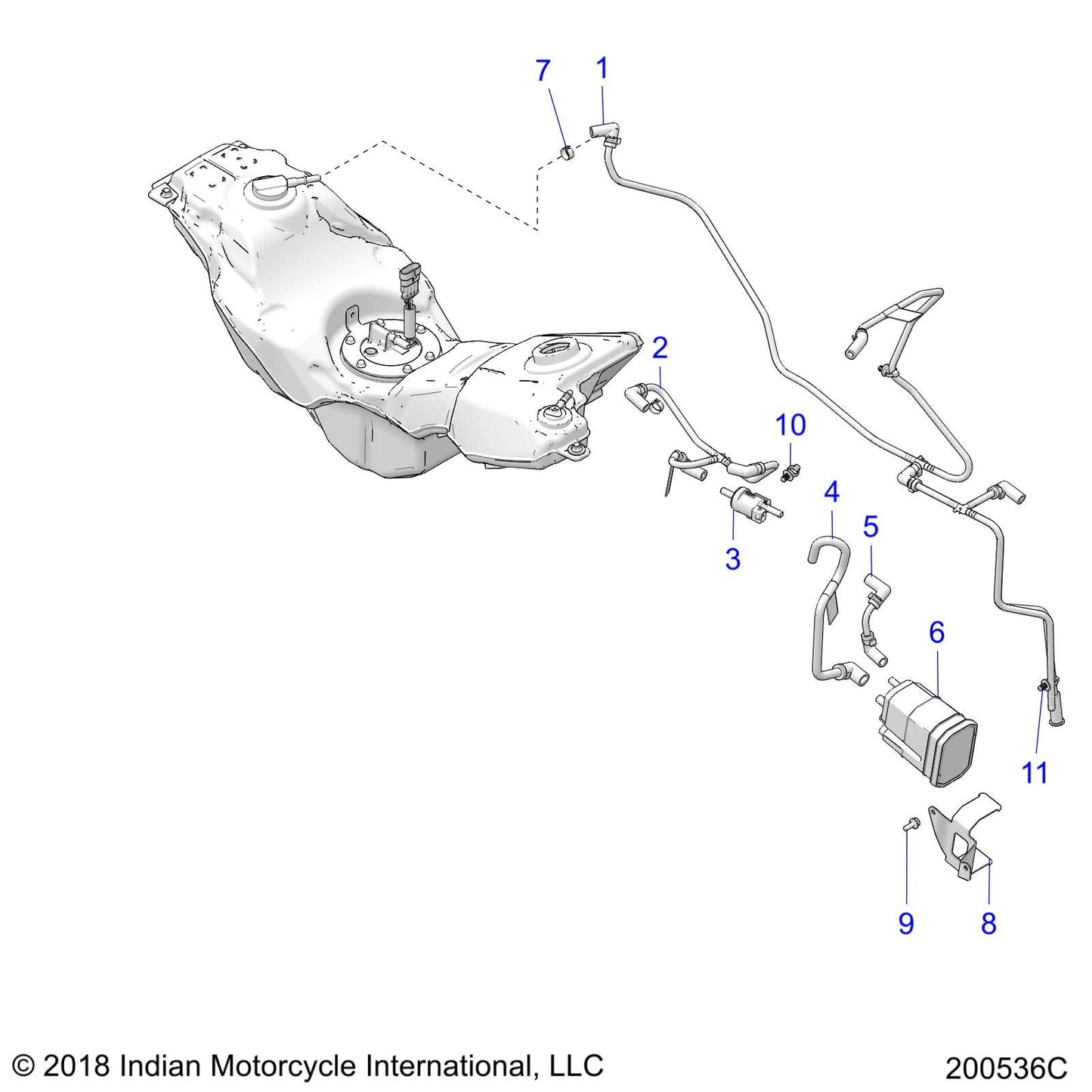 7
1
2
10
4
5
3
6
11
9
8

© 2018 Indian Motorcycle International, LLC

200536C