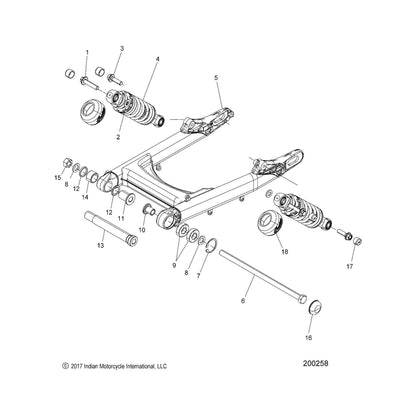 1
3
4
5
2
15
8
12
14
12
11
10
13
9
8
7
6
18
17
16

© 2017 Indian Motorcycle International, LLC

200258