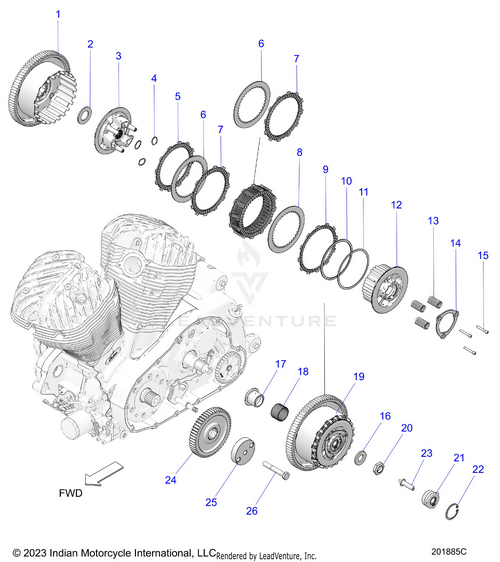 1
2
3
4
5
6
7
6
7
8
9
10
11
12
13
14
15
LEADVENTURE
17
18
19
16
20
23
21
22
24
25
26
FWD

© 2023 Indian Motorcycle International, LLC Rendered by LeadVenture, Inc.

201885C