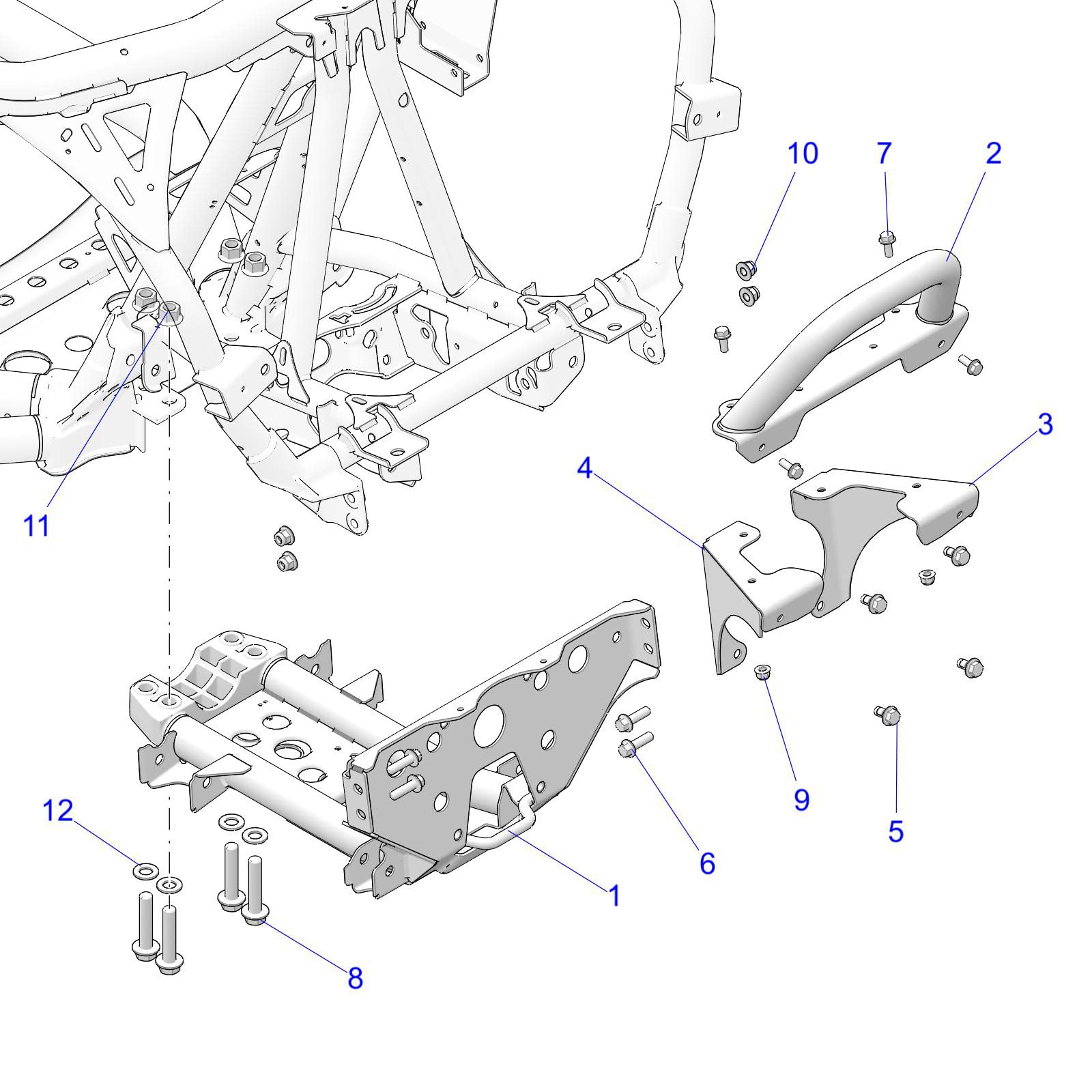 10
7
2
3
4
11
9
5
6
12
1
8