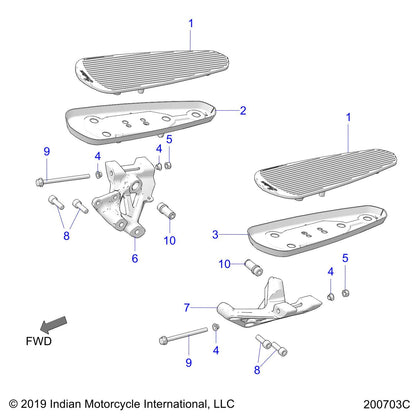 1

2

1

9

4

4

5

8

10

6

3

10

5

4

7

FWD

9

4

8

© 2019 Indian Motorcycle International, LLC

200703C