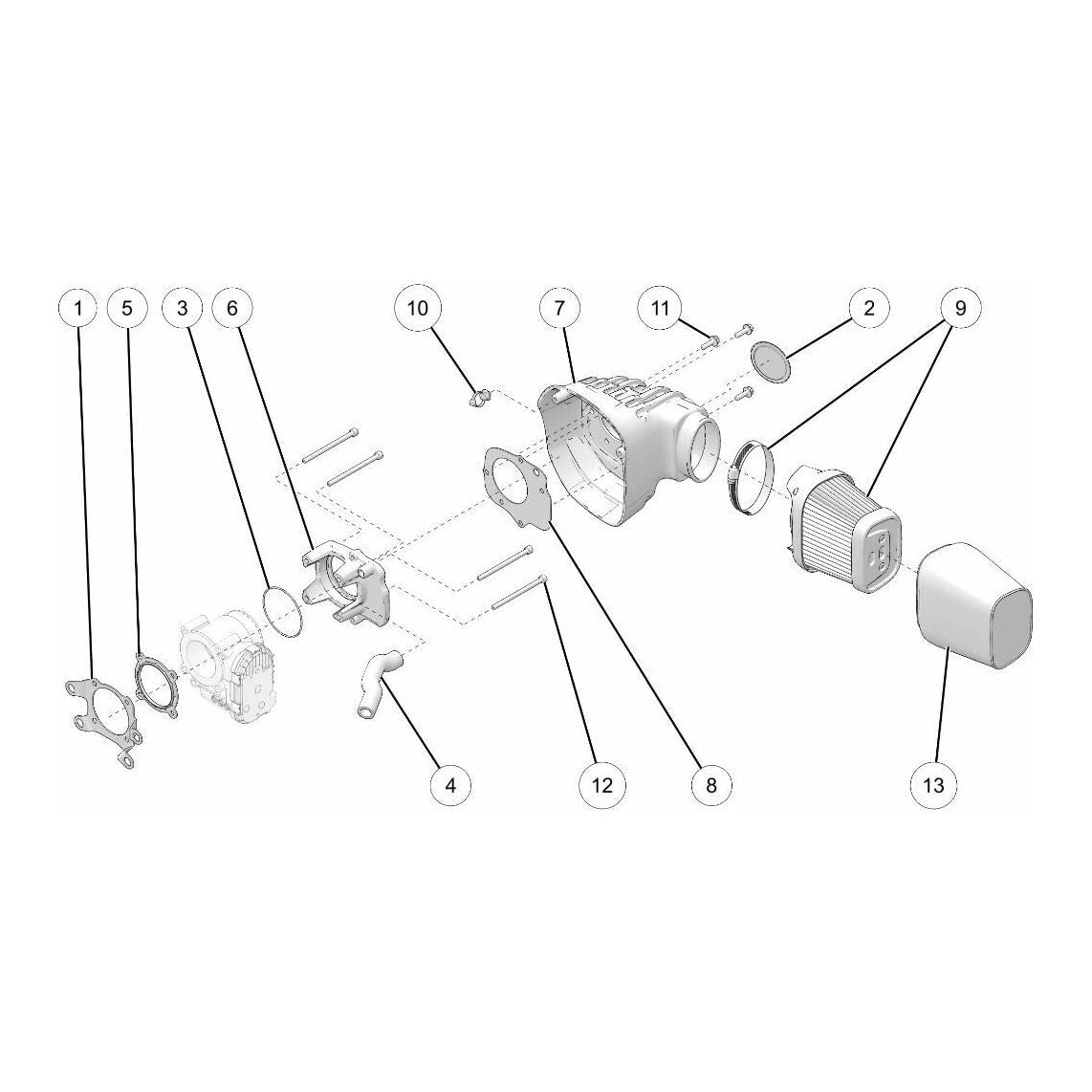 1
5
3
6
10
7
11
2
9
4
12
8
13