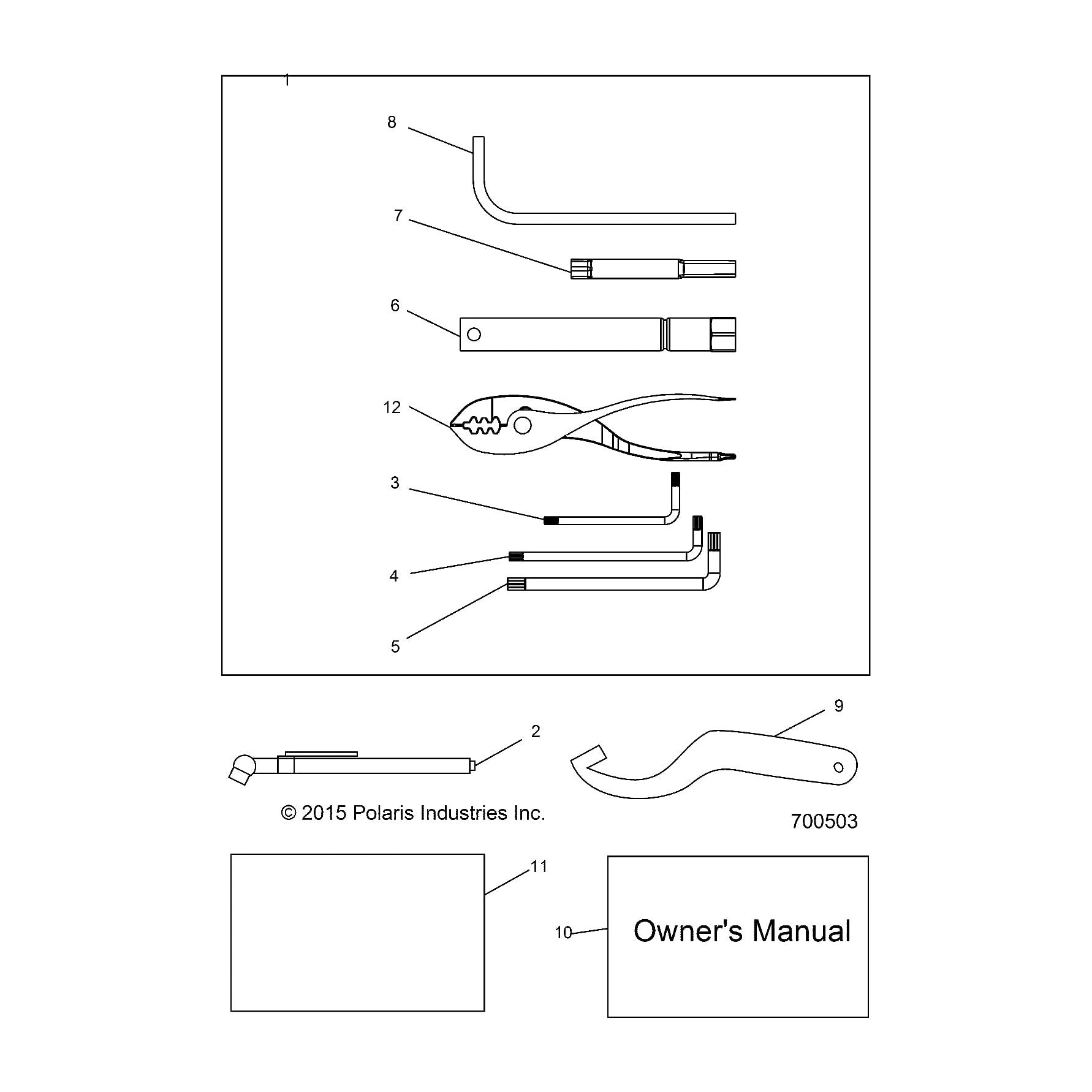 1

8

7

6

12

3

4

5

2

9

© 2015 Polaris Industries Inc.

700503

11

10

Owner's Manual