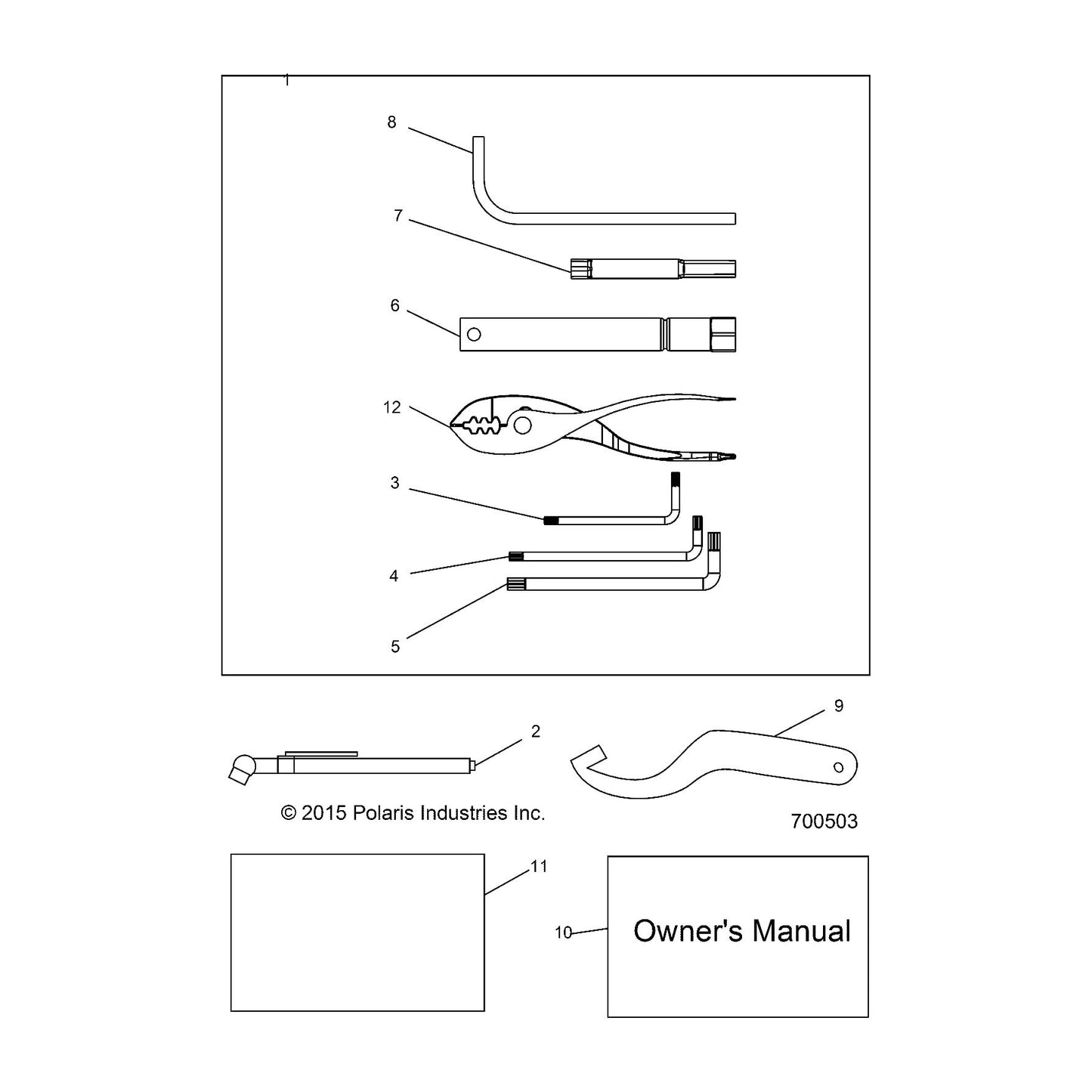 1

8

7

6

12

3

4

5

2

9

© 2015 Polaris Industries Inc.

700503

11

10

Owner's Manual