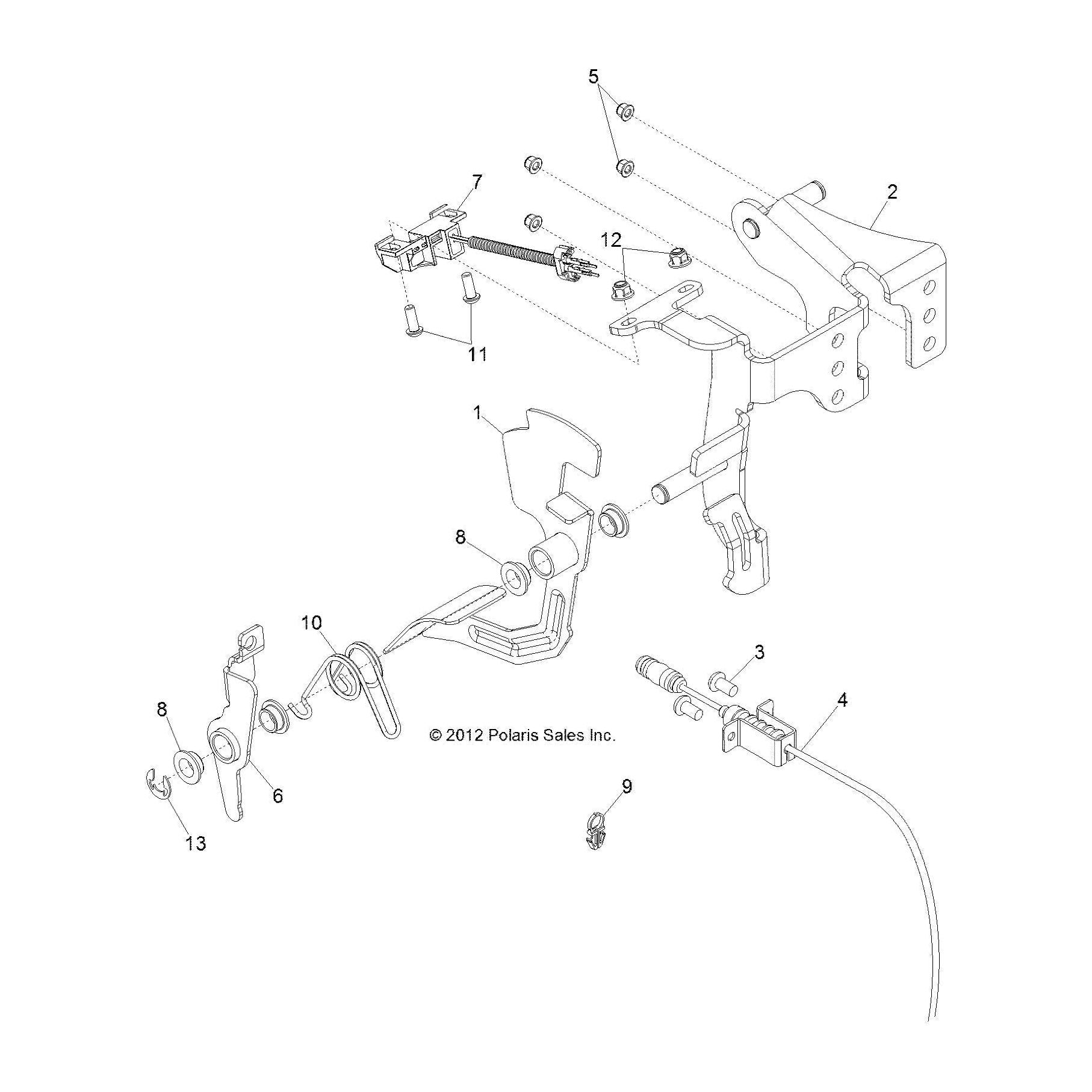 5

7

2

12

11

1

8

10

3

4

8

© 2012 Polaris Sales Inc.

6

9

13