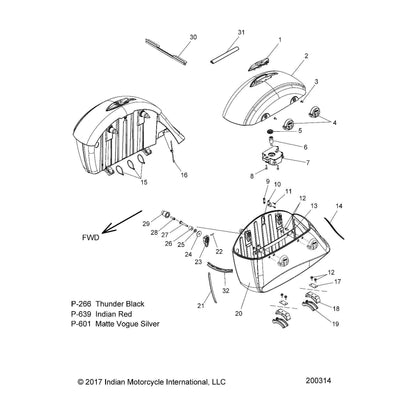 30
31
1
2
3
4
5
6
7
8
15
16
9
10
11
12
13
14
29
28
27
26
25
24
23
22
FWD
12
17
18
19
20
21
32

P-266 Thunder Black
P-639 Indian Red
P-601 Matte Vogue Silver

© 2017 Indian Motorcycle International, LLC

200314