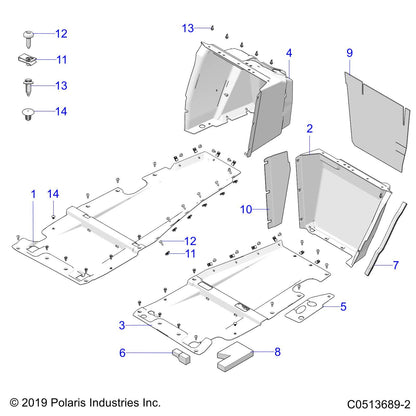 12
11
13
14
13
4
9
2
1
14
10
12
11
7
5
3
6
8
© 2019 Polaris Industries Inc.
C0513689-2