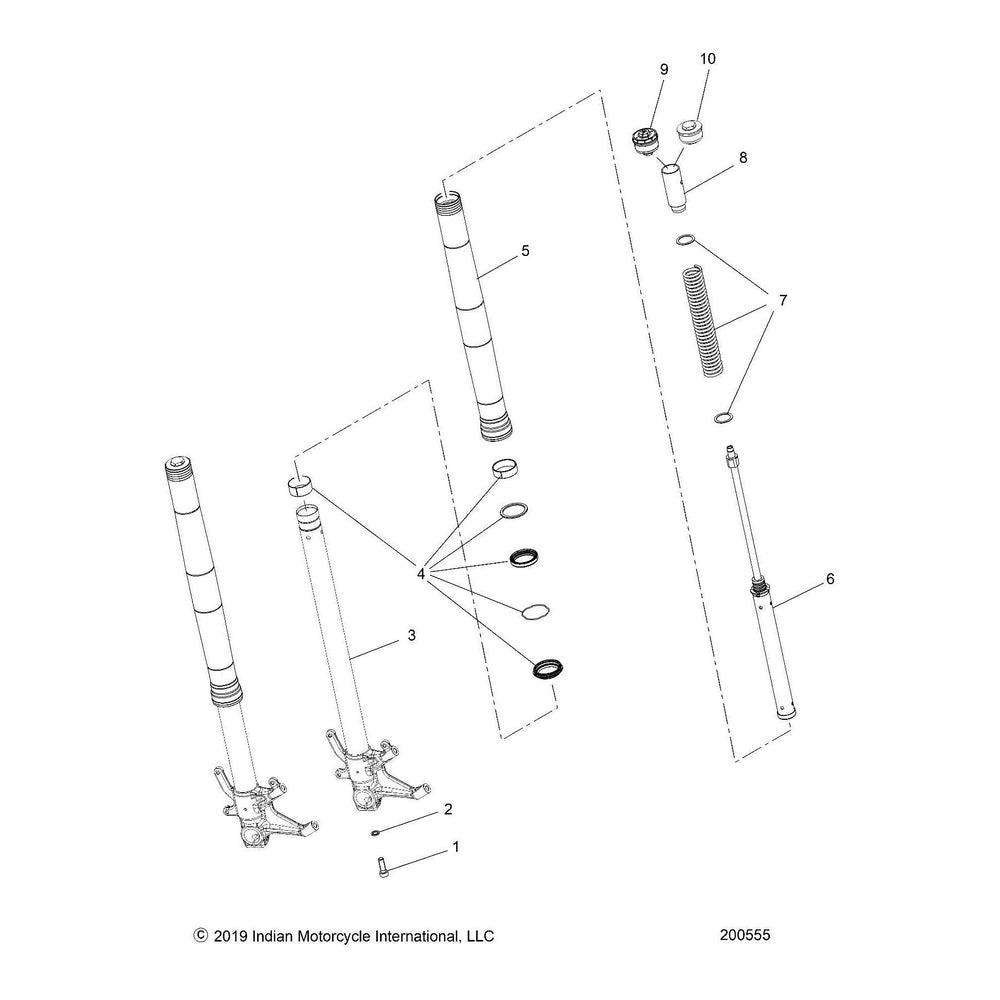 9
10
8
5
7
4
6
3
2
1

© 2019 Indian Motorcycle International, LLC

200555