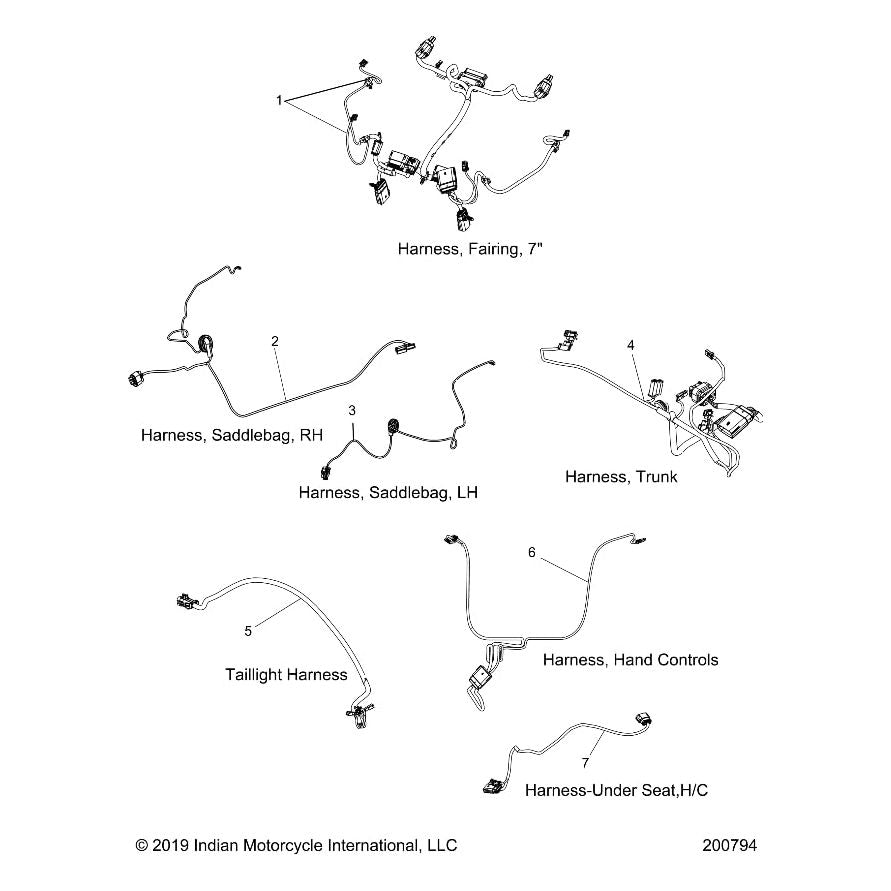 1

Harness, Fairing, 7"

2

Harness, Saddlebag, RH

3

Harness, Saddlebag, LH

4

Harness, Trunk

5

Taillight Harness

6

Harness, Hand Controls

7

Harness-Under Seat,H/C

© 2019 Indian Motorcycle International, LLC

200794