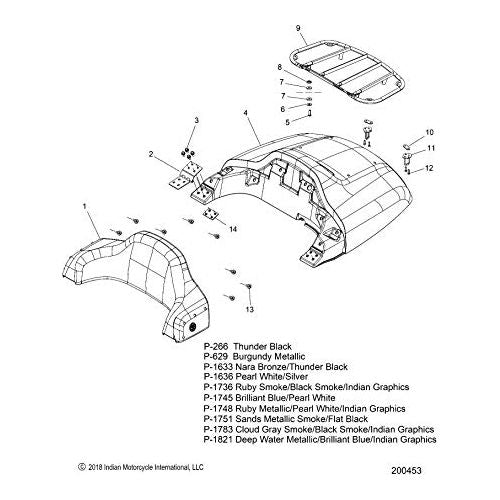 9

8

7

7

6

5

4

3

2

10

11

12

1

14

13

P-266 Thunder Black
P-629 Burgundy Metallic
P-1633 Nara Bronze/Thunder Black
P-1636 Pearl White/Silver
P-1736 Ruby Smoke/Black Smoke/Indian Graphics
P-1745 Brilliant Blue/Pearl White
P-1748 Ruby Metallic/Pearl White/Indian Graphics
P-1751 Sands Metallic Smoke/Flat Black
P-1783 Cloud Gray Smoke/Black Smoke/Indian Graphics
P-1821 Deep Water Metallic/Brilliant Blue/Indian Graphics

© 2018 Indian Motorcycle International, LLC

200453