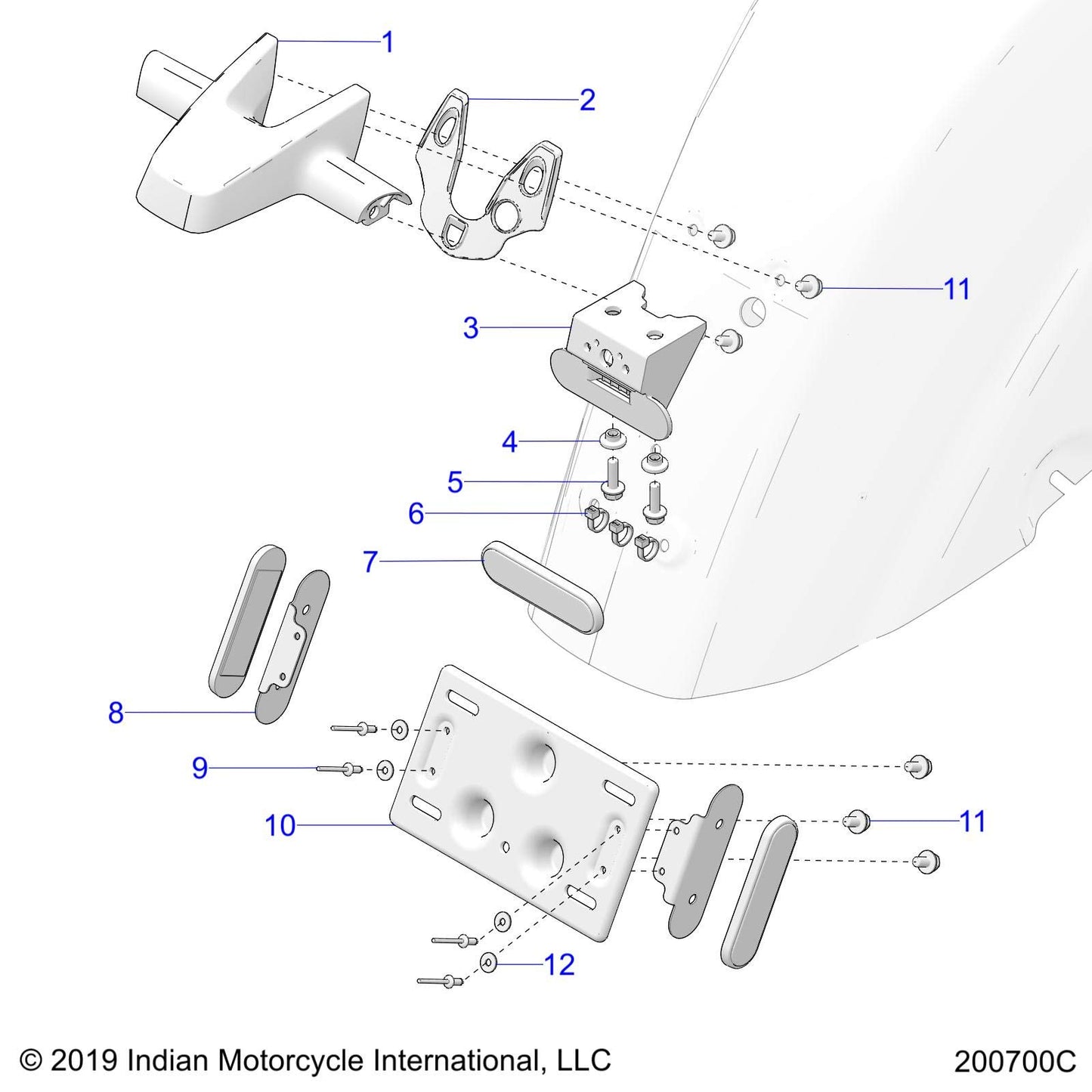 1
2
11
3
4
5
6
7
8
9
10
11
12

© 2019 Indian Motorcycle International, LLC

200700C