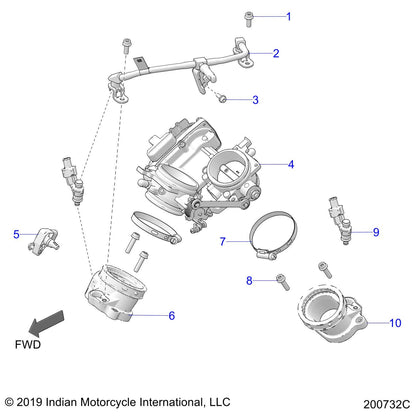 1
2
3
4
5
9
7
8
6
10
FWD

© 2019 Indian Motorcycle International, LLC
200732C