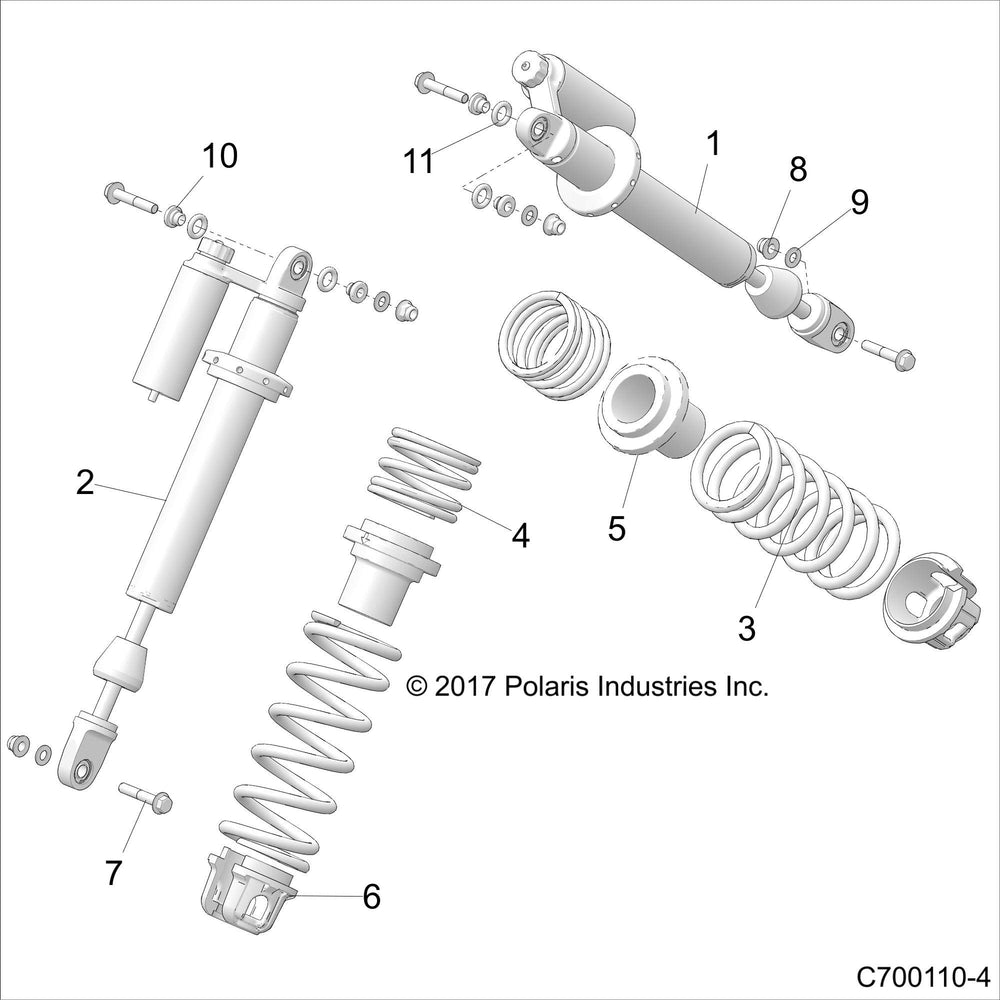 10

11

1

8

9

2

4

5

3

© 2017 Polaris Industries Inc.

7

6

C700110-4