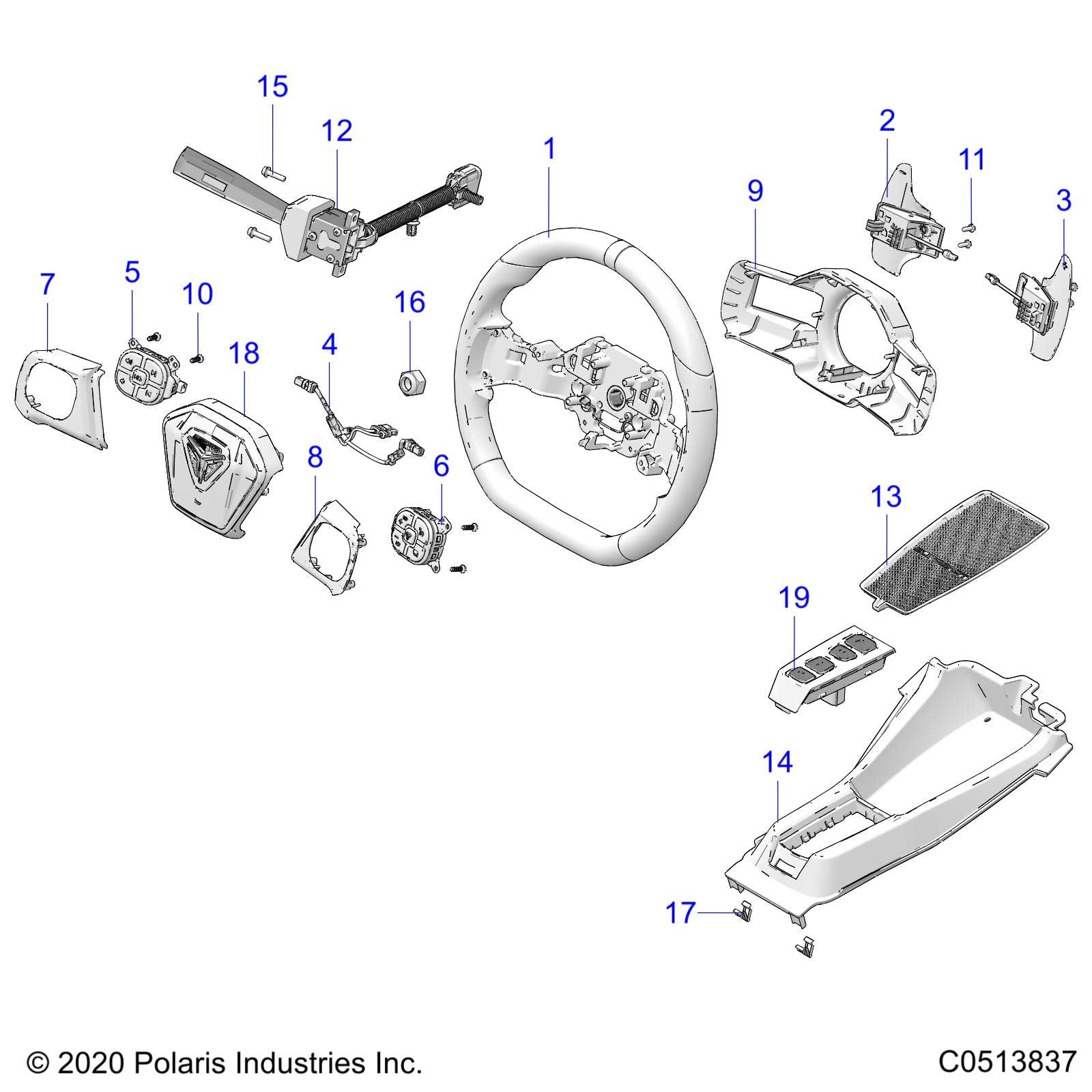 15
12
1
2
11
9
3
7
5
10
16
18
4
8
6
13
19
14
17

© 2020 Polaris Industries Inc.
C0513837