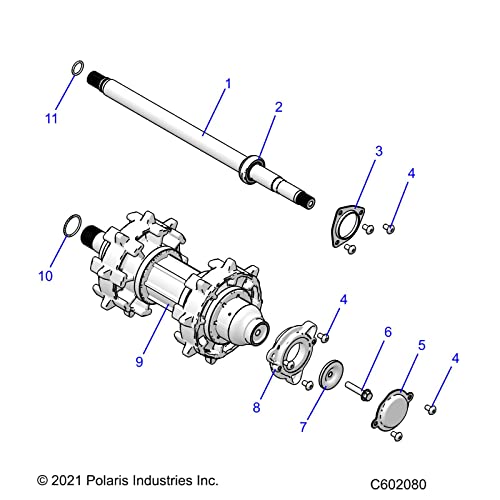 11

1

2

3

4

10

9

4

6

5

4

8

7

© 2021 Polaris Industries Inc.

C602080