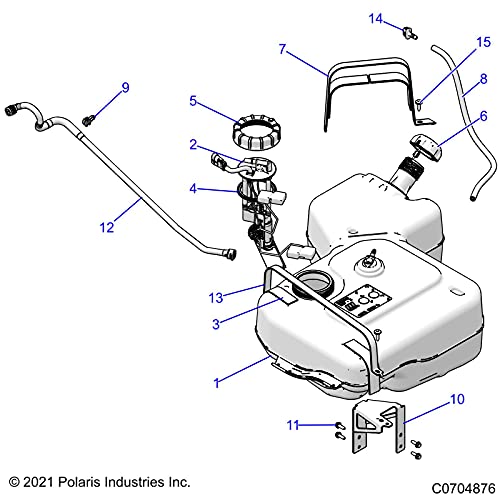 14
15
7
8
9
5
6
2
4
12
13
3
1
10
11

© 2021 Polaris Industries Inc.
C0704876