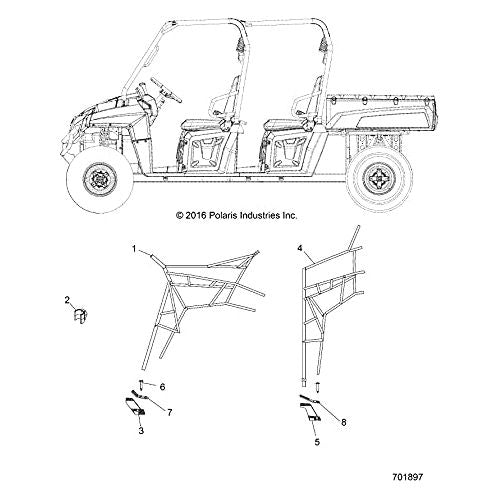 © 2016 Polaris Industries Inc.

1

4

2

6

7

3

8

5

701897