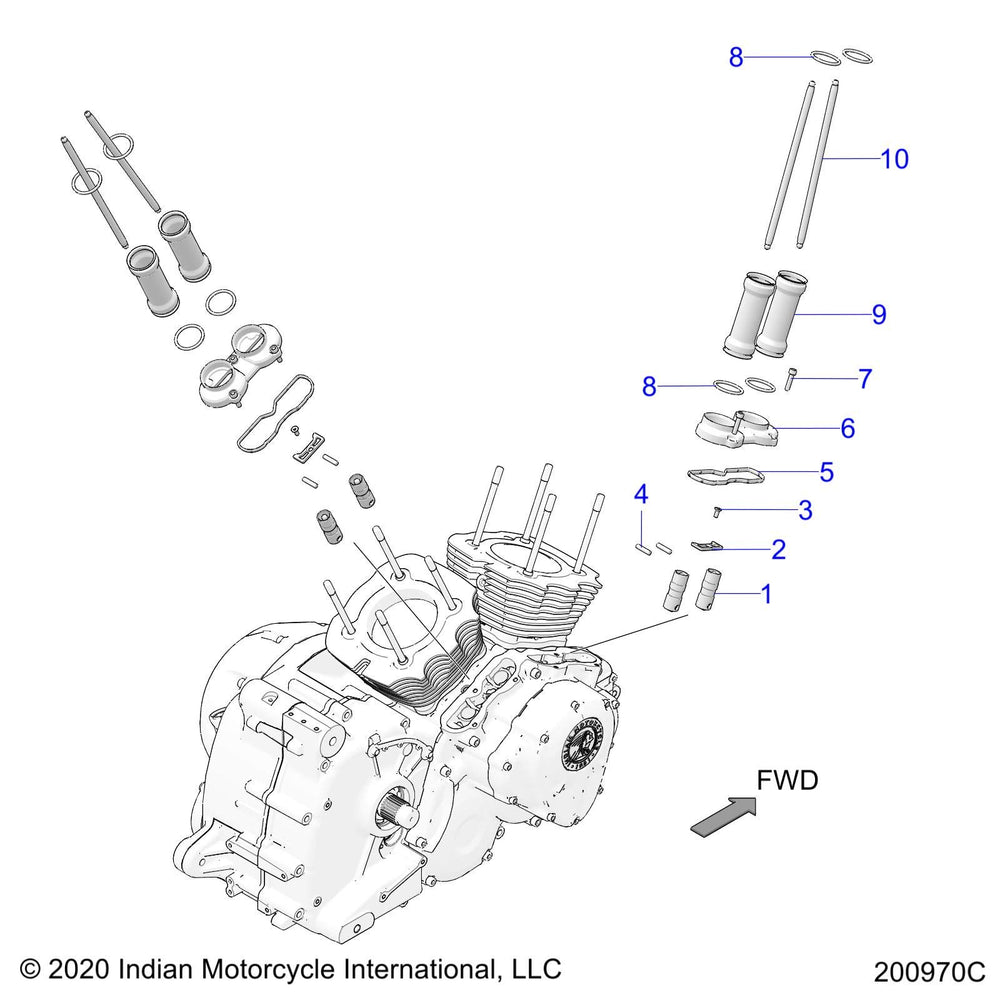 8
10
9
8
7
6
5
4
3
2
1
FWD
© 2020 Indian Motorcycle International, LLC
200970C