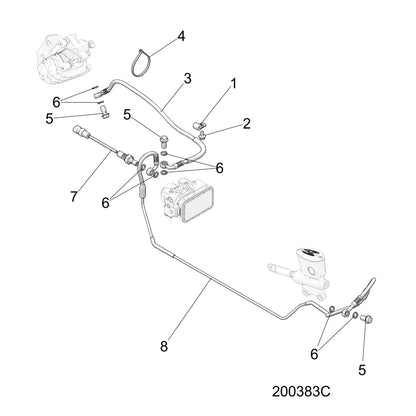 4
3
1
6
5
5
2
6
7
6
8
6
5
200383C