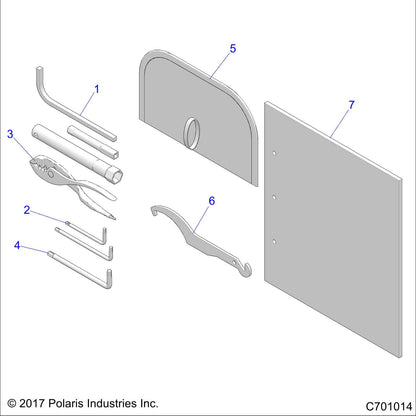 5

1

7

3

6

2

4

© 2017 Polaris Industries Inc.

C701014