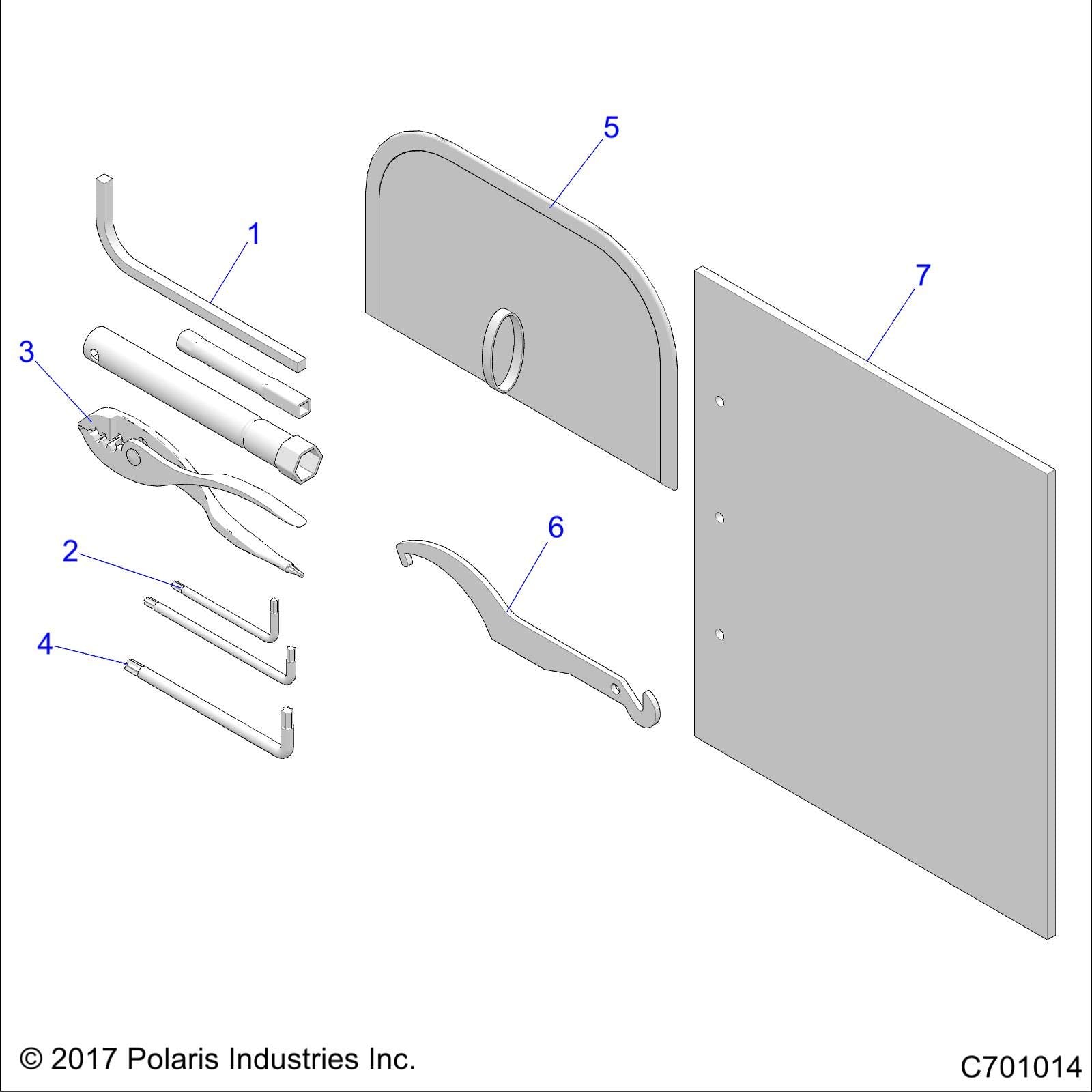 5

1

7

3

6

2

4

© 2017 Polaris Industries Inc.

C701014