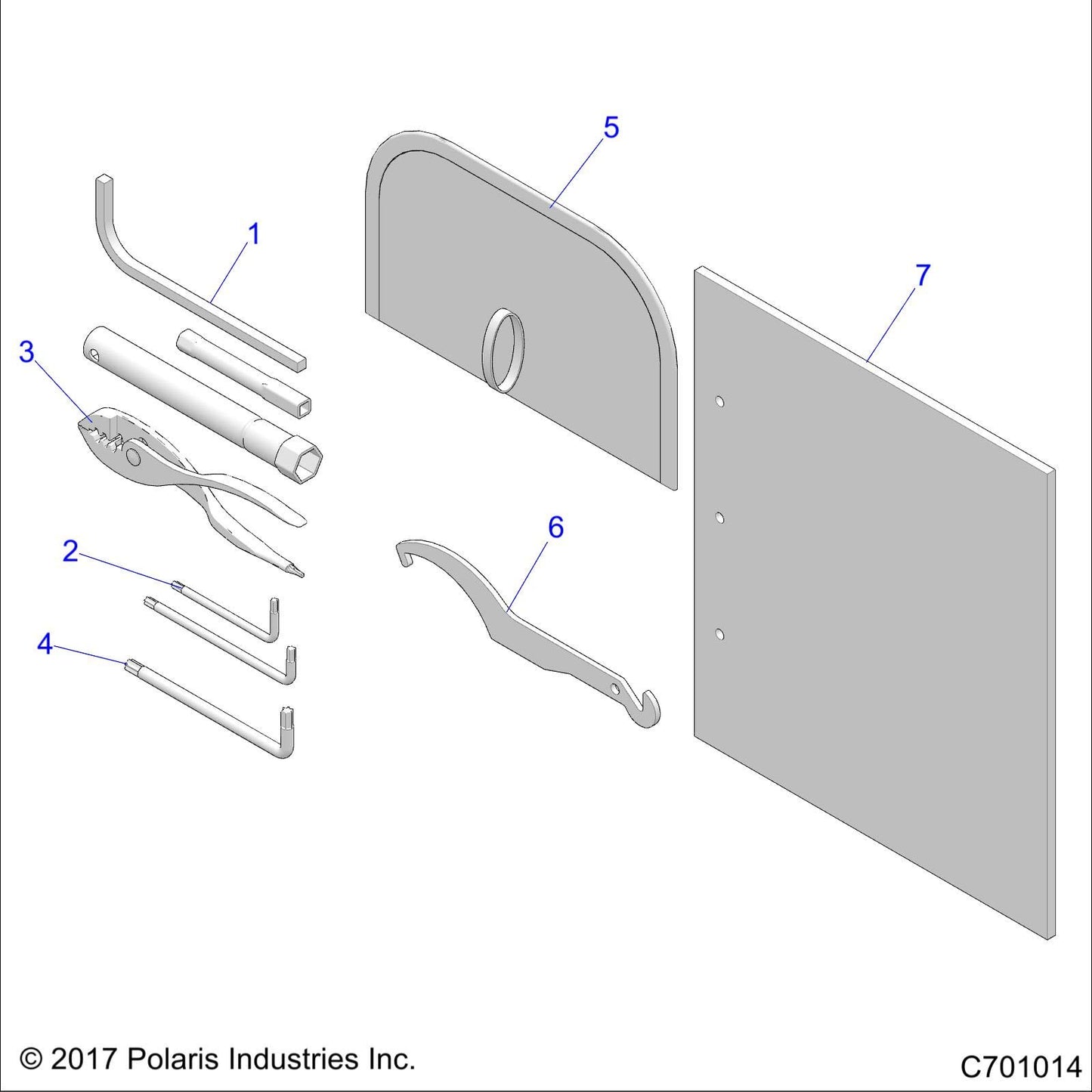 5

1

7

3

6

2

4

© 2017 Polaris Industries Inc.

C701014