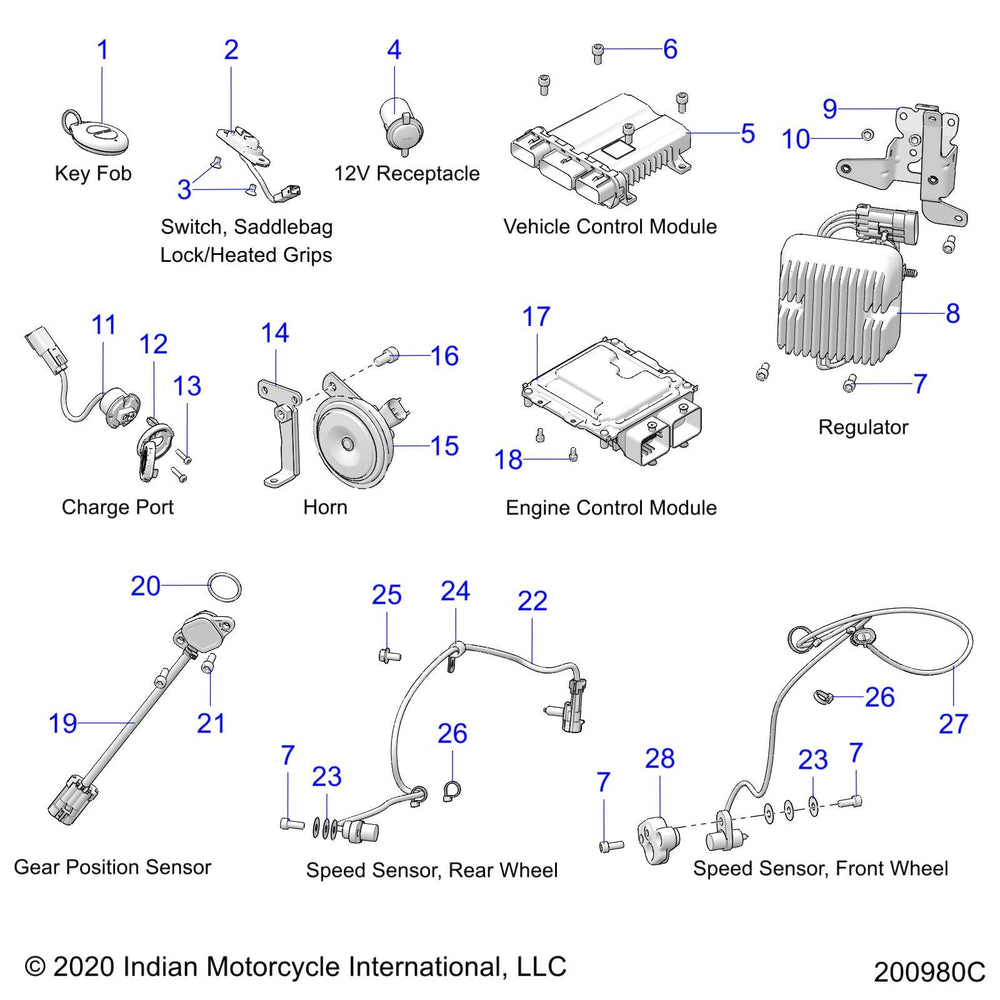 1
Key Fob

2
3
Switch, Saddlebag Lock/Heated Grips

4
12V Receptacle

6
5
Vehicle Control Module

9
10
8
7
Regulator

11
12
13
Charge Port

14
16
15
Horn

17
18
Engine Control Module

20
19
21
Gear Position Sensor

25
24
22
26
7
23
Speed Sensor, Rear Wheel

26
27
28
7
23
7
Speed Sensor, Front Wheel

© 2020 Indian Motorcycle International, LLC

200980C