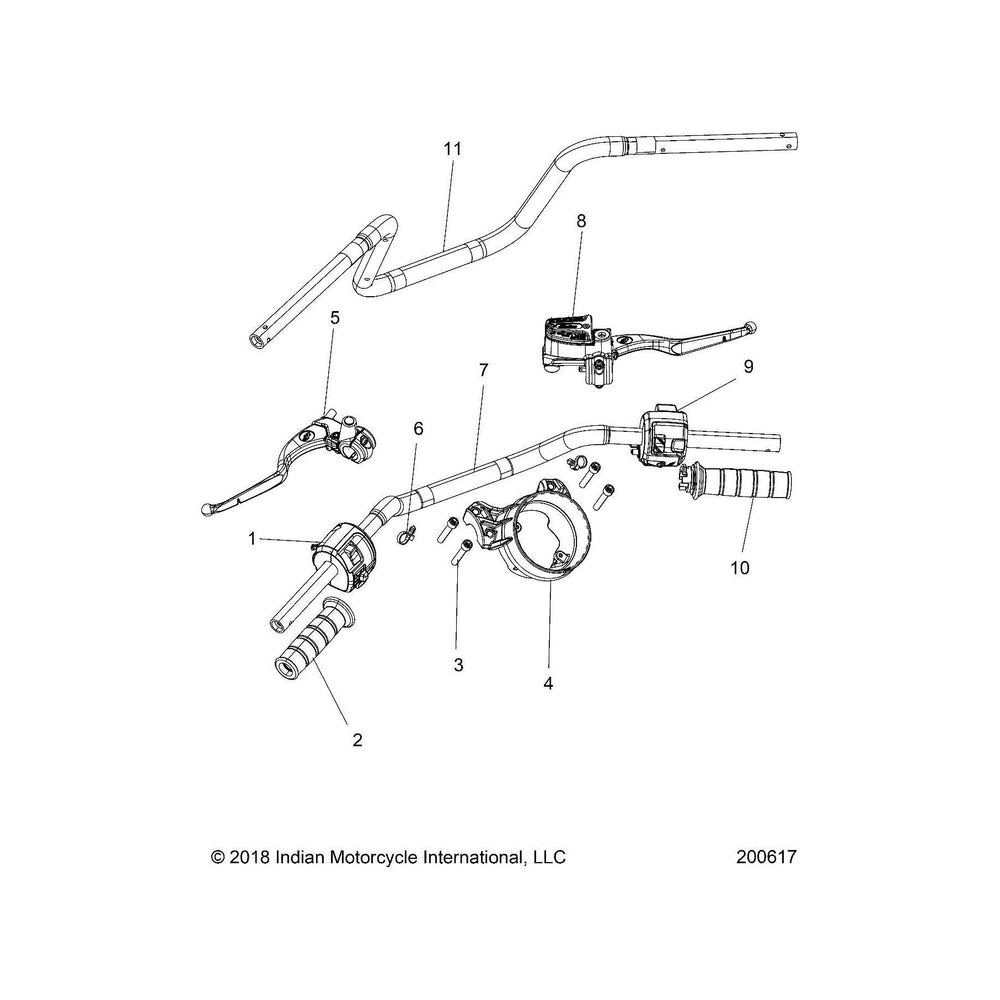 11
8
5
7
9
6
1
10
3
4
2

© 2018 Indian Motorcycle International, LLC 200617