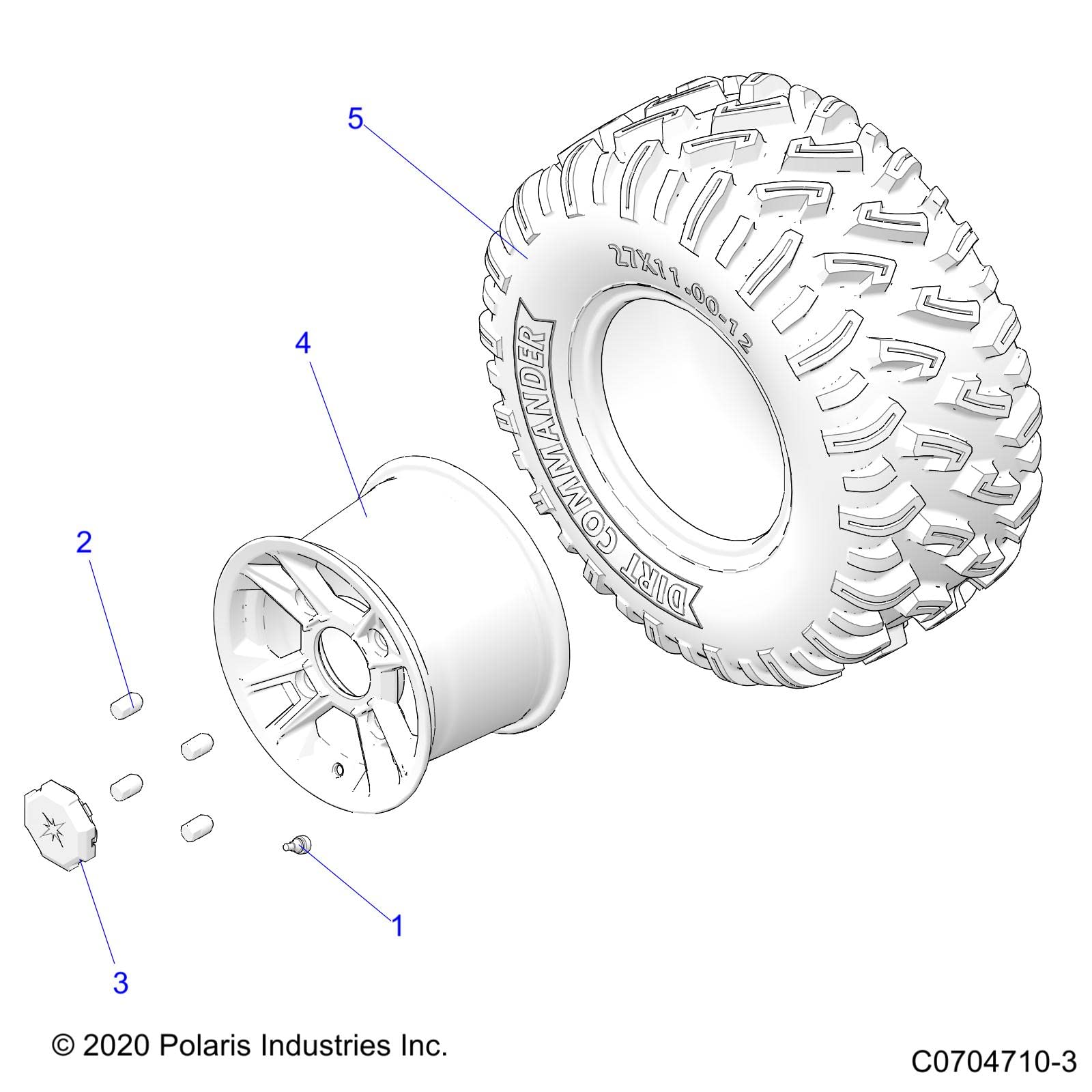 5

27X11.00-12

DIRT COMMANDER

4

2

1

3

© 2020 Polaris Industries Inc.

C0704710-3