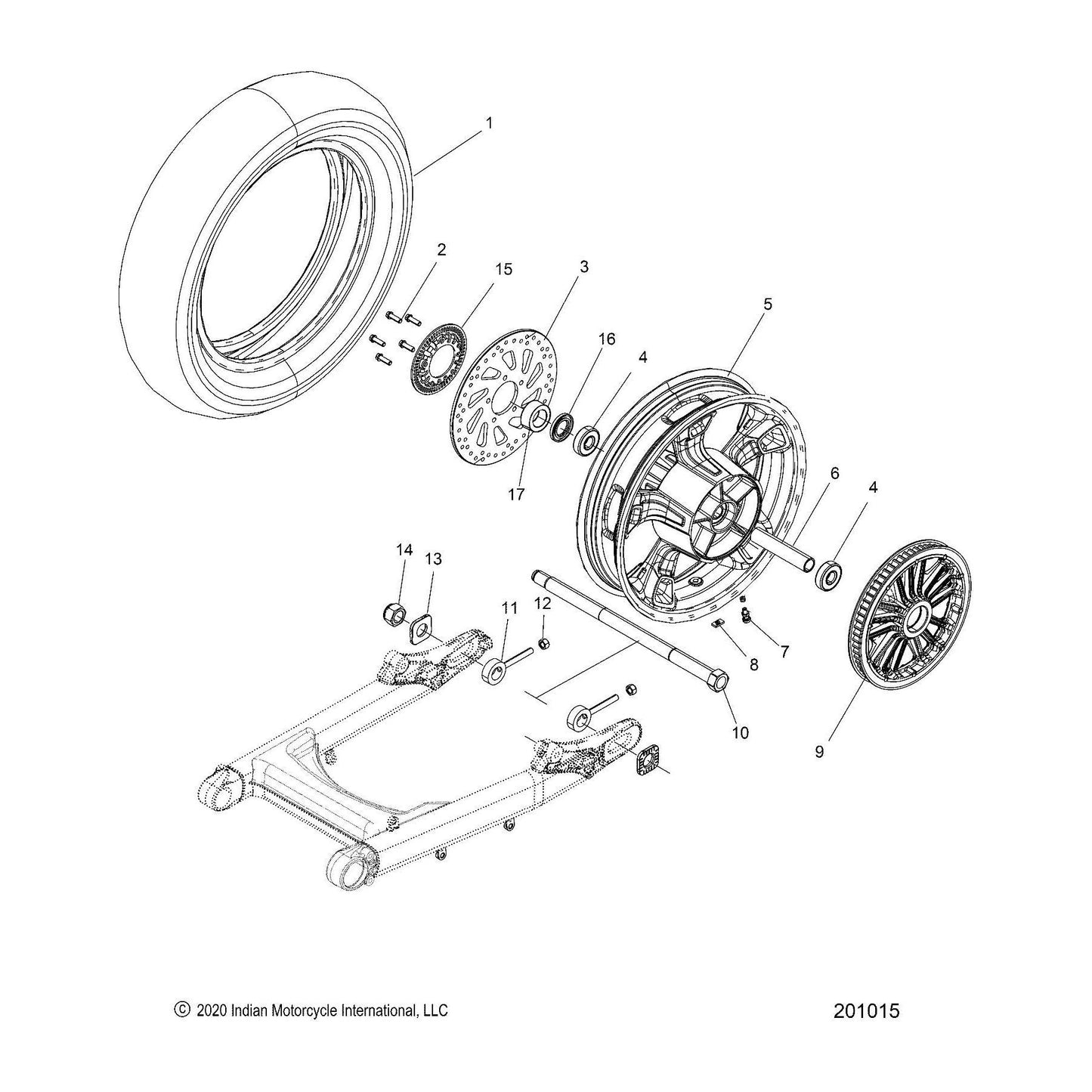 1

2

15

3

5

16

4

17

6

4

14

13

11

12

8

7

10

9

© 2020 Indian Motorcycle International, LLC

201015