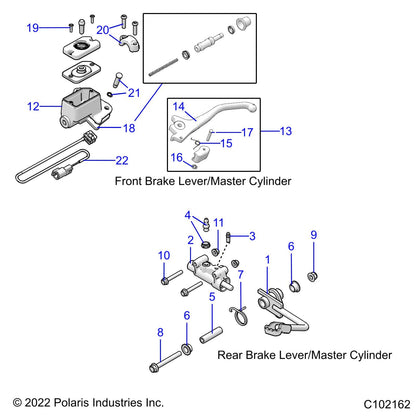 19
20
21
12
18
22
14
17
13
15
16
Front Brake Lever/Master Cylinder

4
11
3
9
2
6
10
1
7
5
6
8
Rear Brake Lever/Master Cylinder

© 2022 Polaris Industries Inc.
C102162