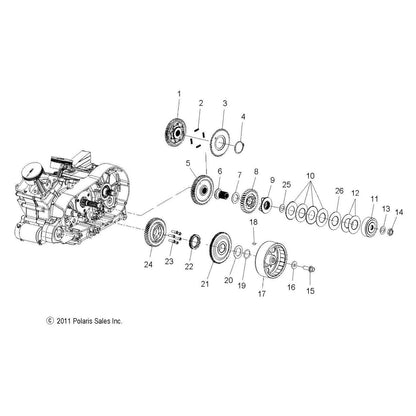 1
2
3
4
5
6
7
8
9
25
10
26
12
11
13
14
18
24
23
22
21
20
19
17
16
15

© 2011 Polaris Sales Inc.