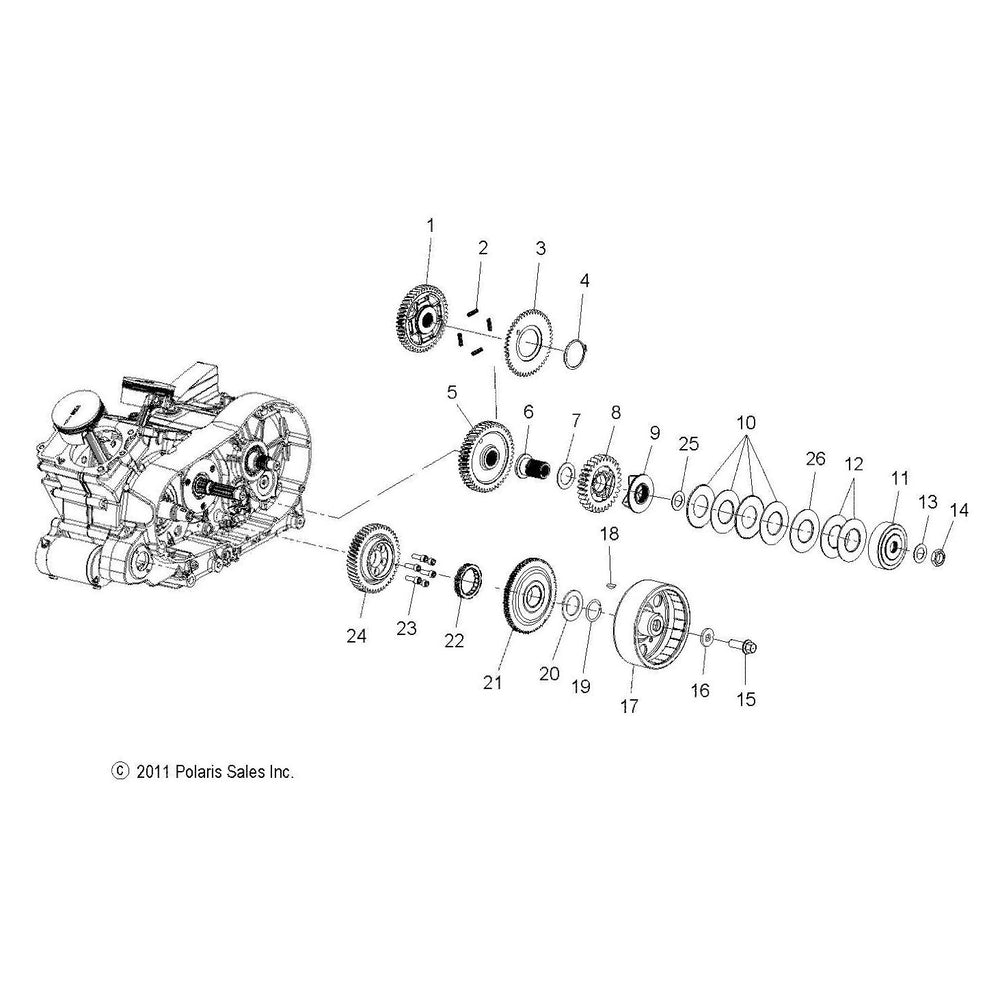 1
2
3
4
5
6
7
8
9
25
10
26
12
11
13
14
18
24
23
22
21
20
19
17
16
15

© 2011 Polaris Sales Inc.