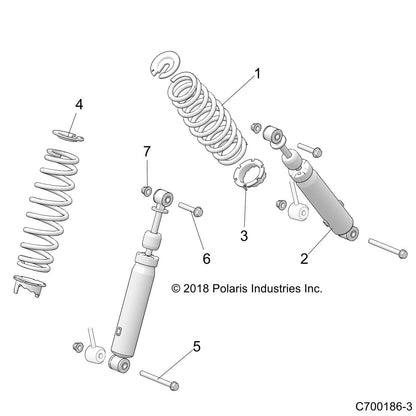 1
4
7
3
6
2
© 2018 Polaris Industries Inc.
5
C700186-3