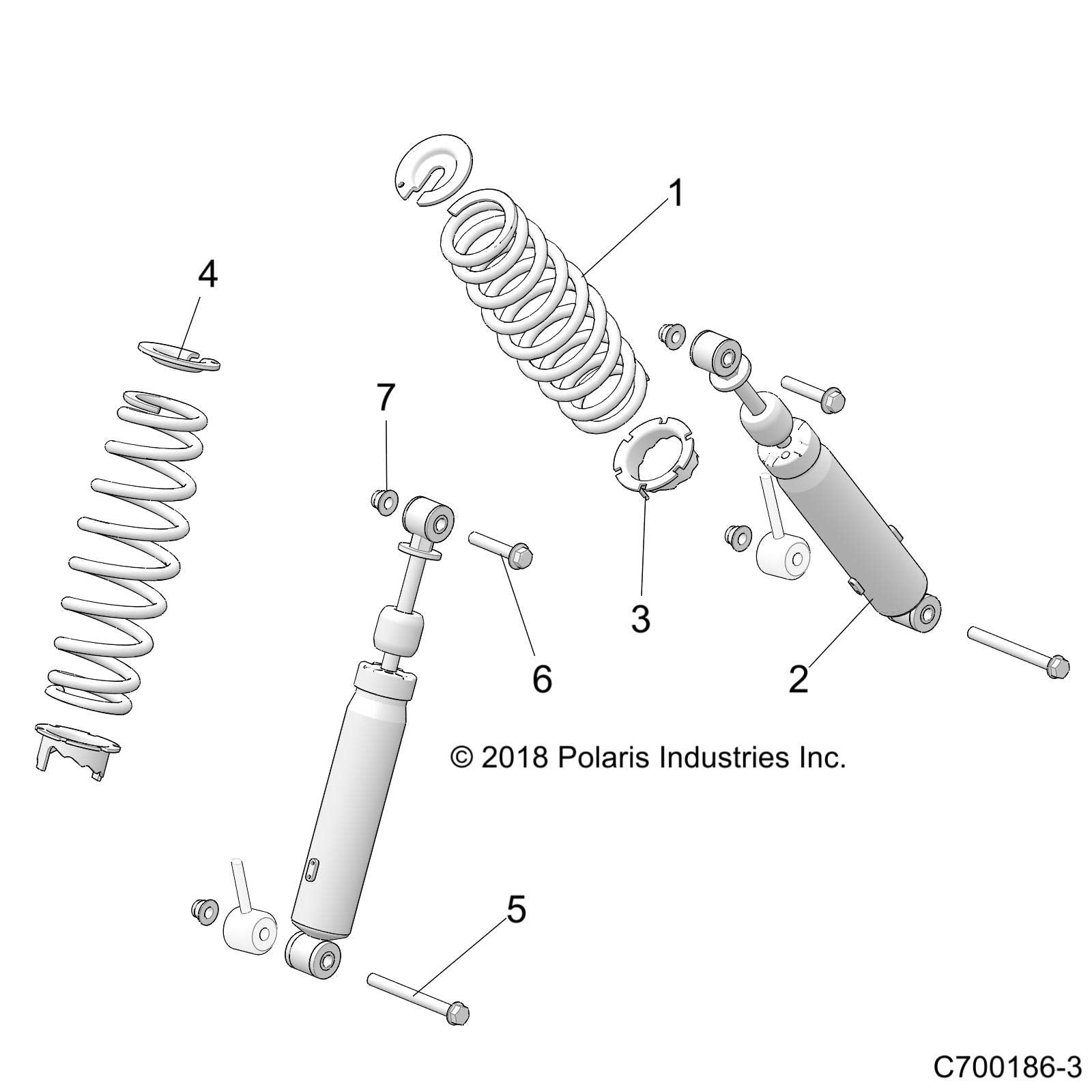 1

4

7

3

6

2

© 2018 Polaris Industries Inc.

5

C700186-3