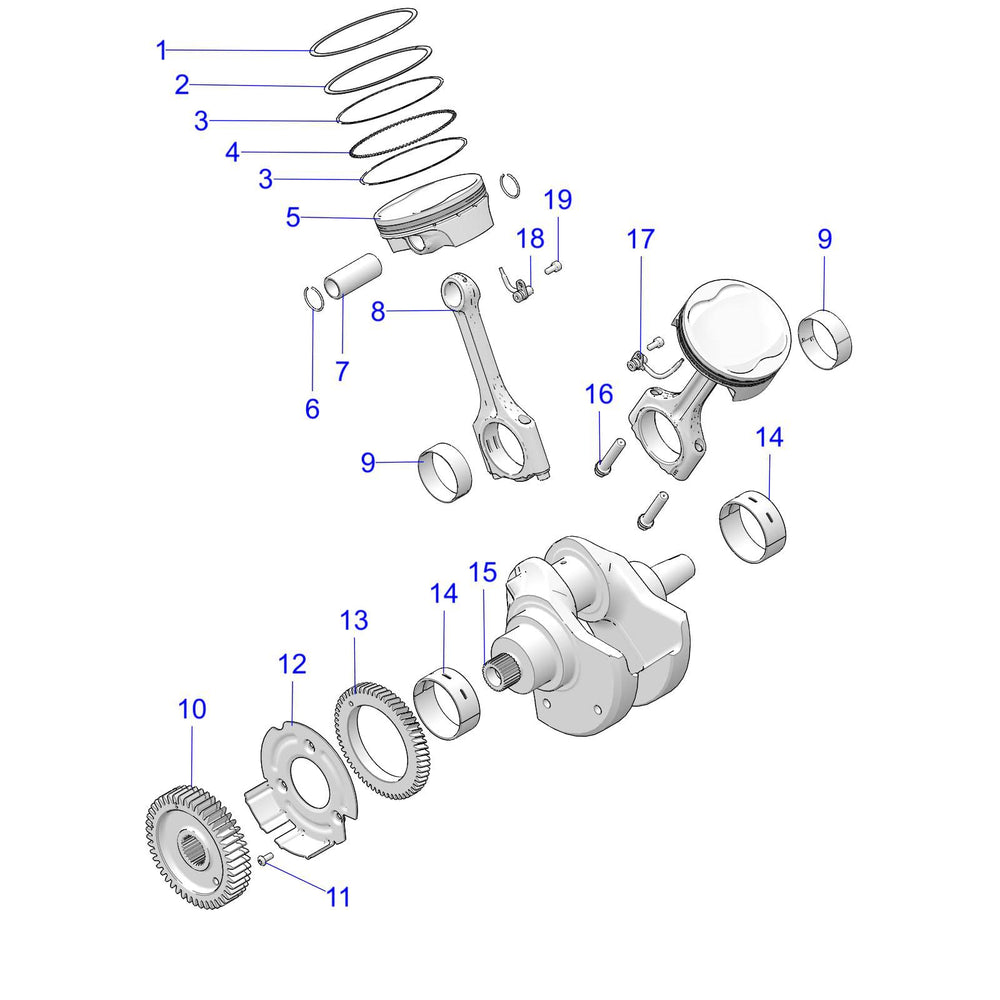 1
2
3
4
3
5
19
18
17
9
8
7
6
16
9
14
15
14
13
12
10
11