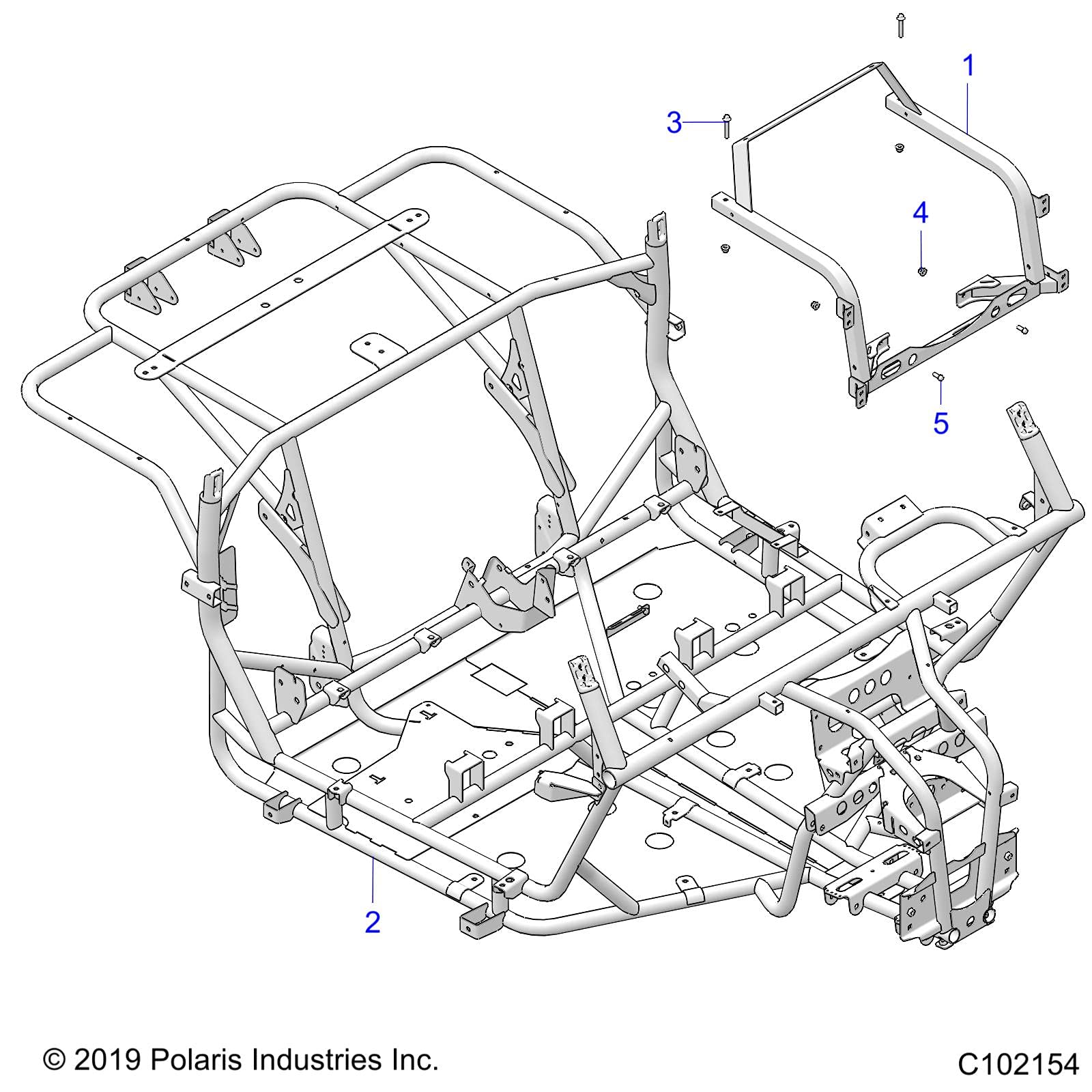 1
3
4
5
2
© 2019 Polaris Industries Inc.
C102154