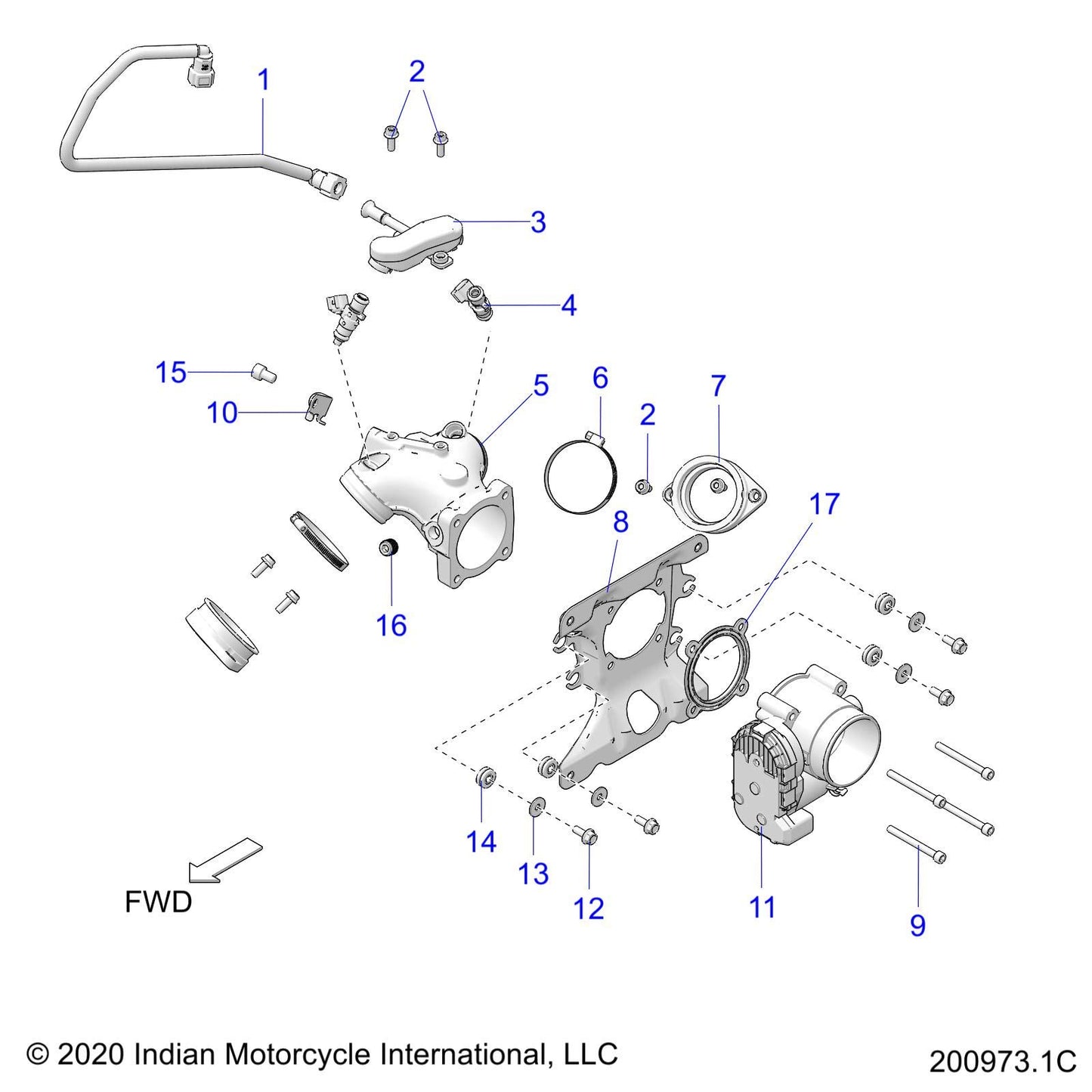 1
2
3
4
15
10
5
6
2
7
17
8
16
14
13
12
11
9
FWD

© 2020 Indian Motorcycle International, LLC
200973.1C