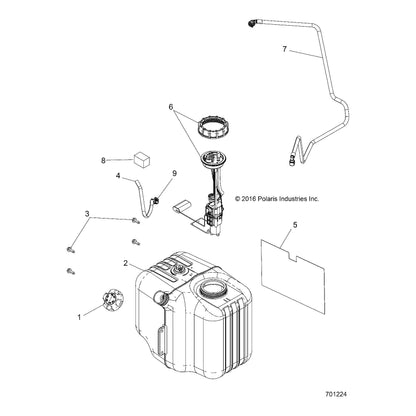 7

6

8

4

9

© 2016 Polaris Industries Inc.

3

5

2

1

701224