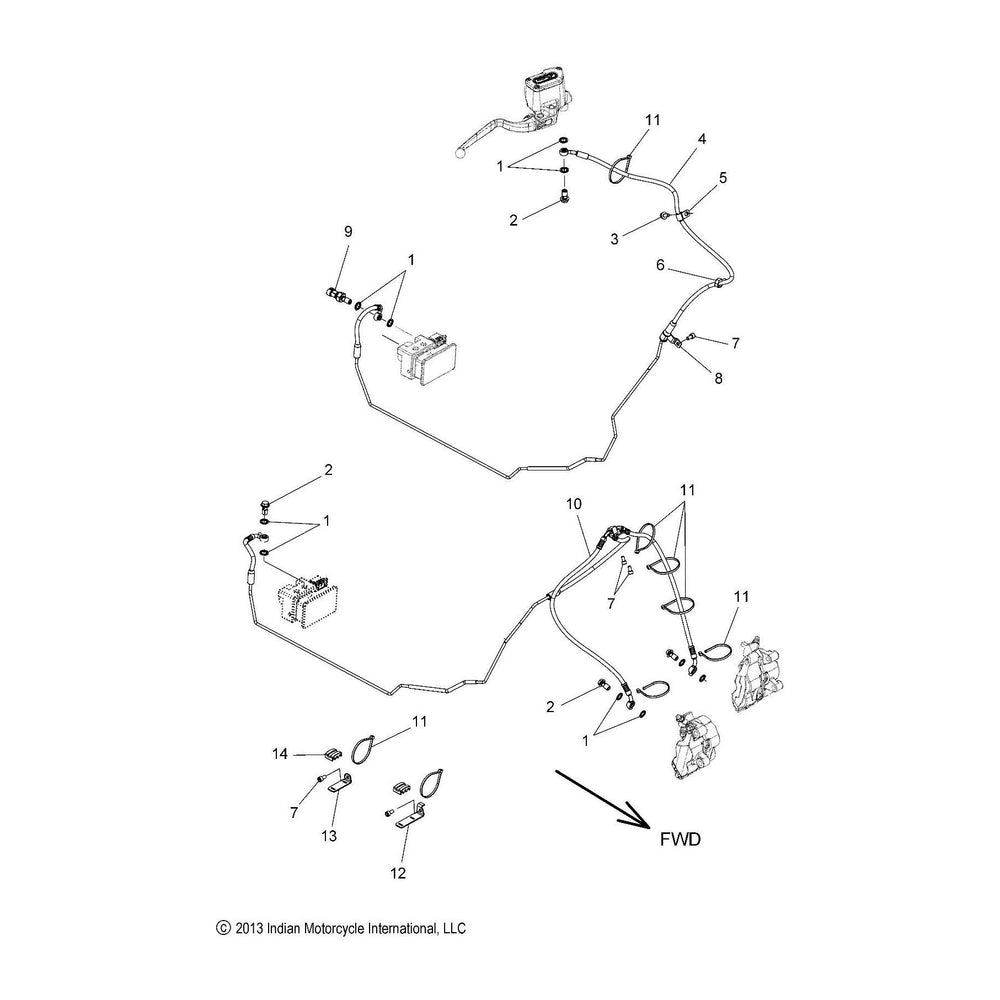 11
4
1
5
2
3
9
1
6
7
8
2
1
10
11
7
11
2
1
11
14
7
13
12
FWD
© 2013 Indian Motorcycle International, LLC